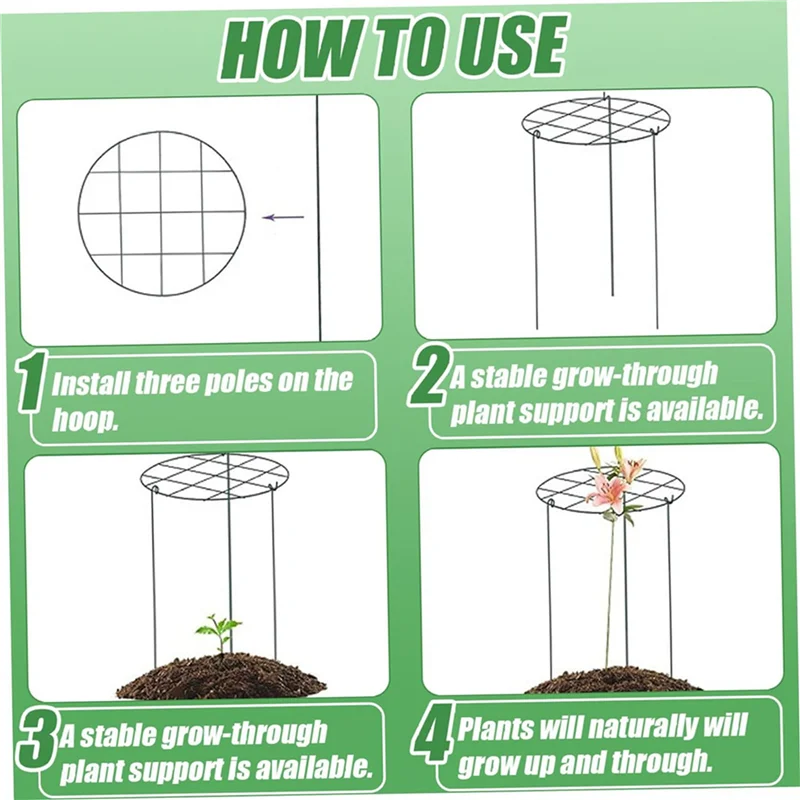 HOW TO USE

1 Install three poles on the hoop.

2 A stable grow-through plant support is available.

3 A stable grow-through plant support is available.

4 Plants will naturally will grow up and through.