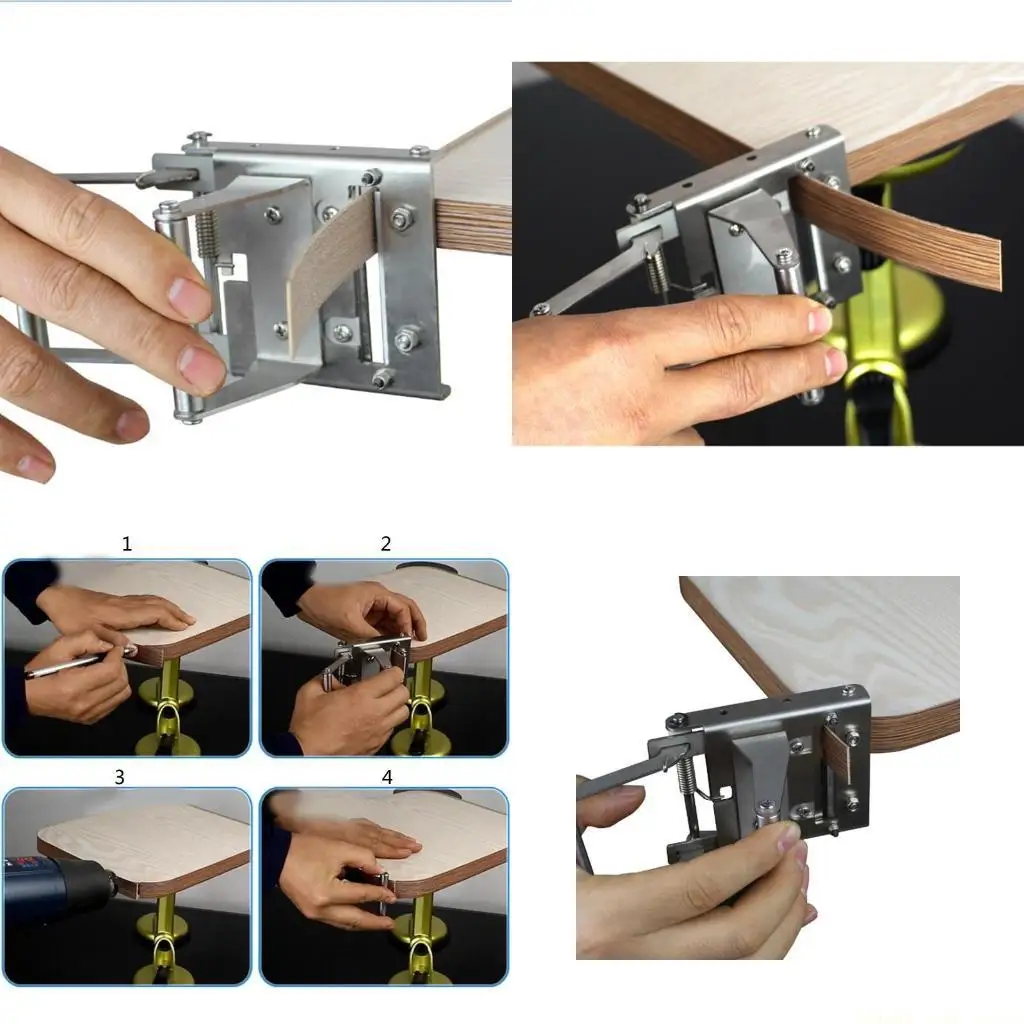 1

2

3

4