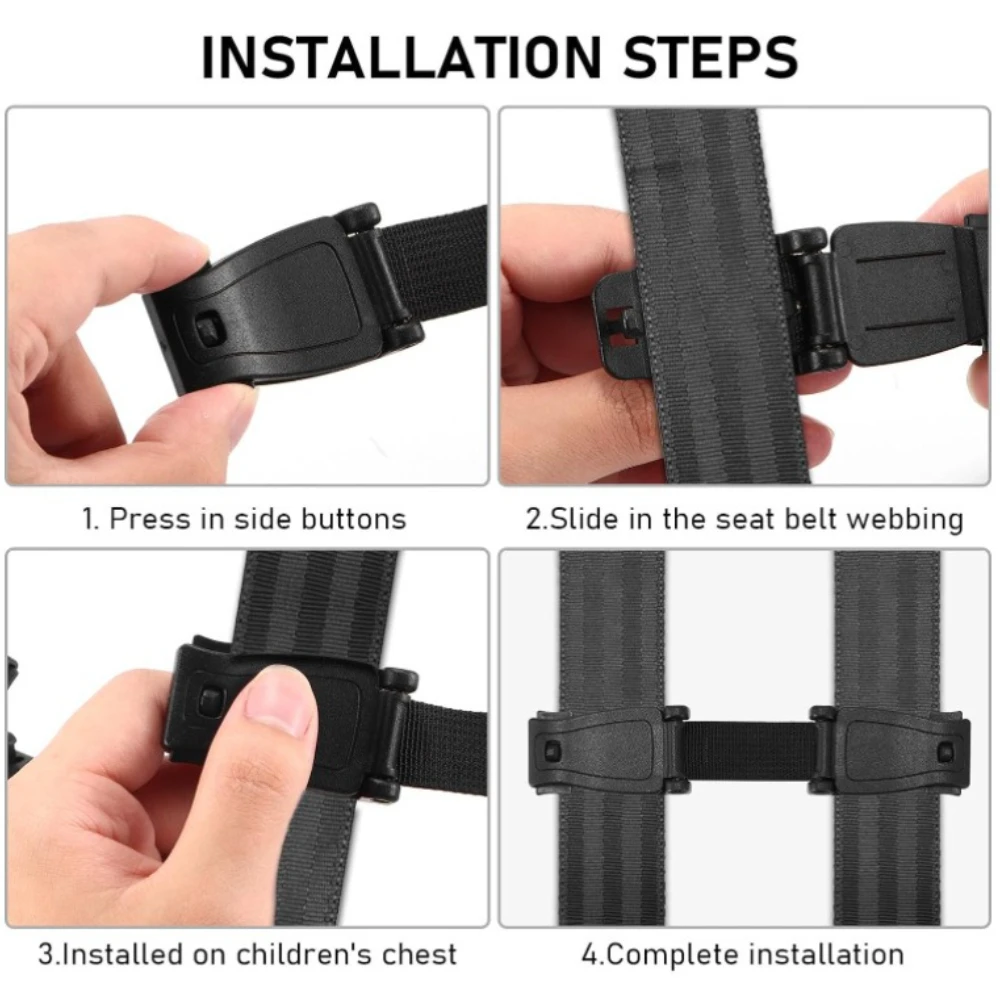 INSTALLATION STEPS

1. Press in side buttons

2.Slide in the seat belt webbing

3.Installed on children's chest

4.Complete installation