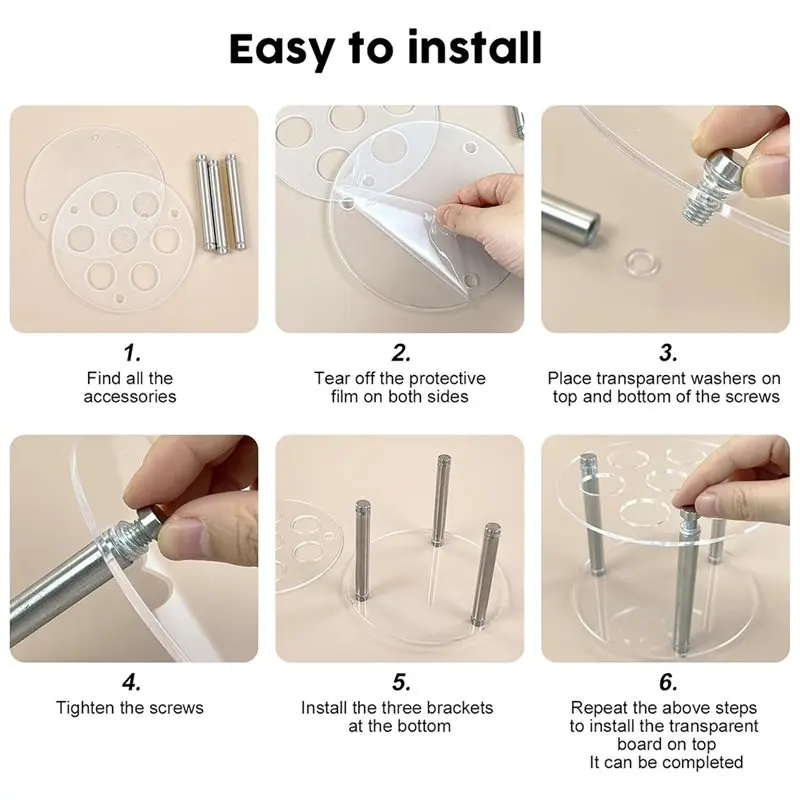 Easy to install

1.
Find all the accessories

2.
Tear off the protective film on both sides

3.
Place transparent washers on top and bottom of the screws

4.
Tighten the screws

5.
Install the three brackets at the bottom

6.
Repeat the above steps to install the transparent board on top
It can be completed