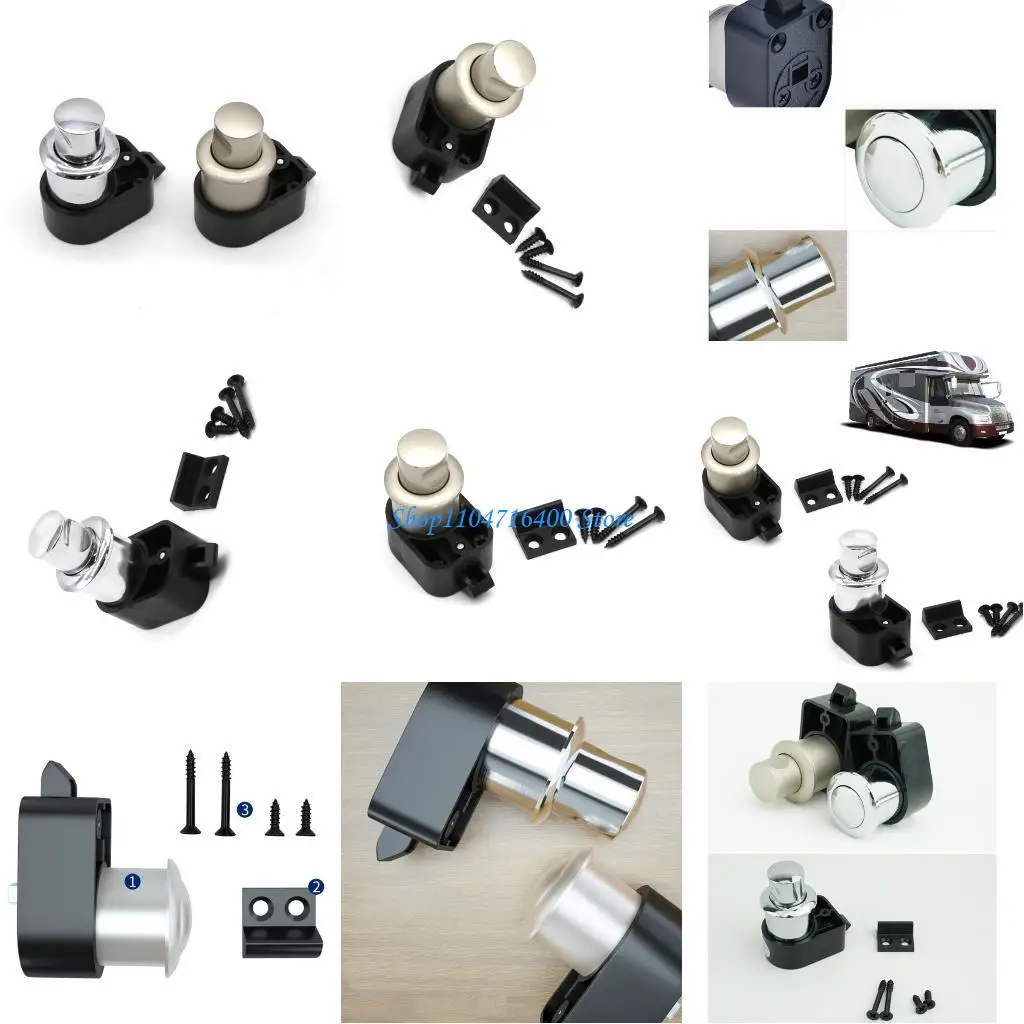 Shop1104716400 Store

1

2

3