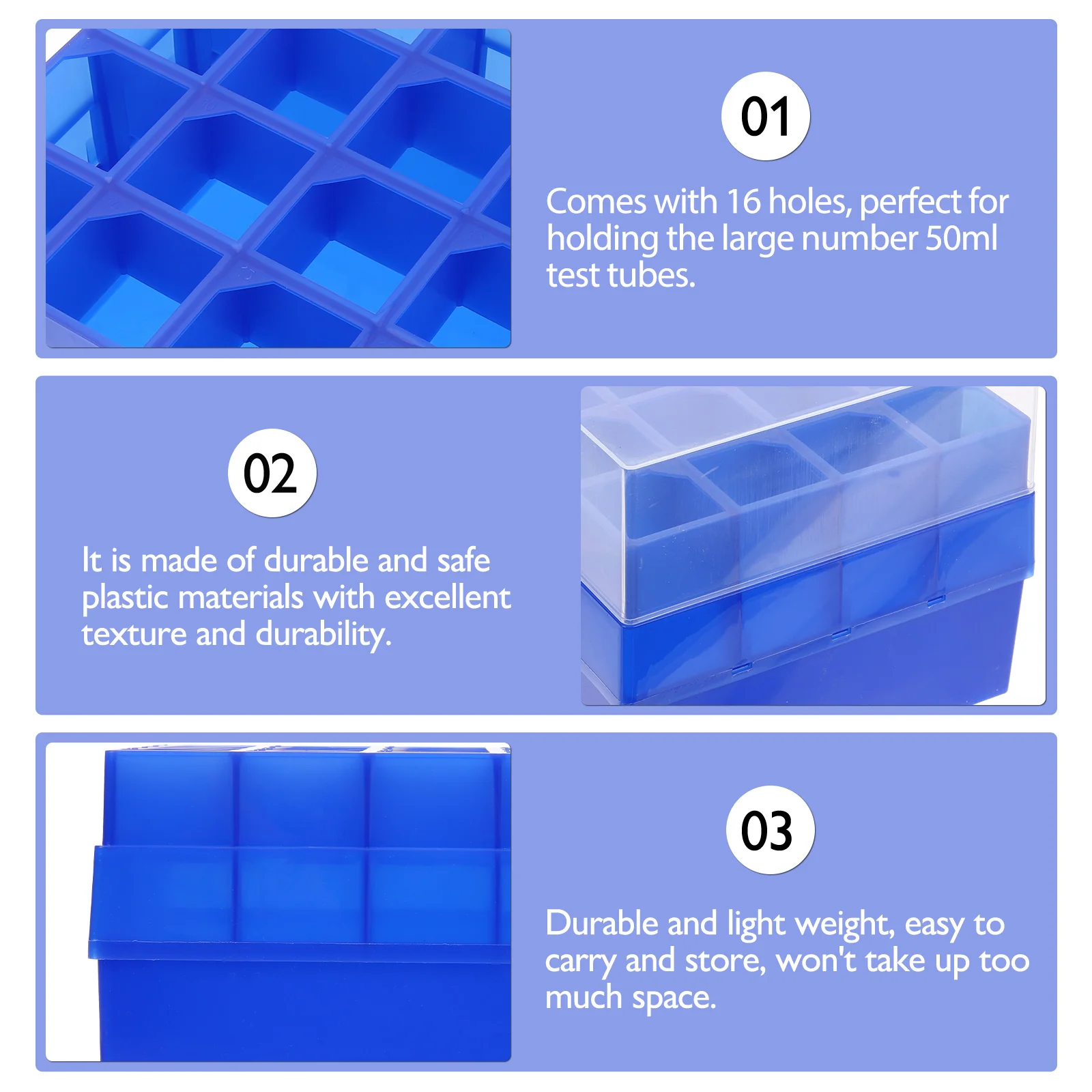 01

Comes with 16 holes, perfect for holding the large number 50ml test tubes.

02

It is made of durable and safe plastic materials with excellent texture and durability.

03

Durable and light weight, easy to carry and store, won't take up too much space.