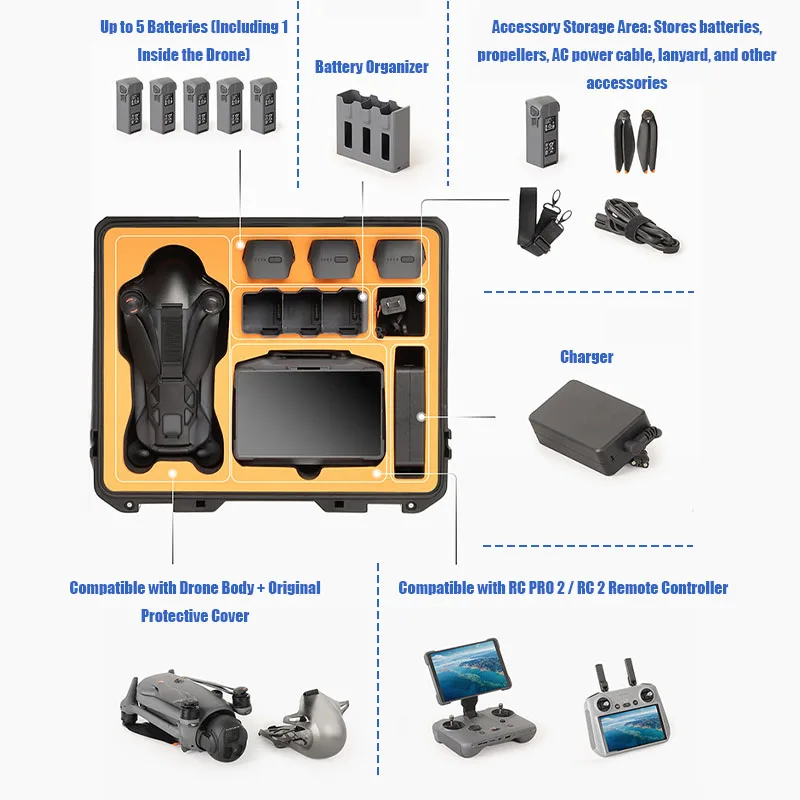 Up to 5 Batteries (Including 1 Inside the Drone)

Battery Organizer

Accessory Storage Area: Stores batteries, propellers, AC power cable, lanyard, and other accessories

Charger

Compatible with Drone Body + Original Protective Cover

Compatible with RC PRO 2 / RC 2 Remote Controller