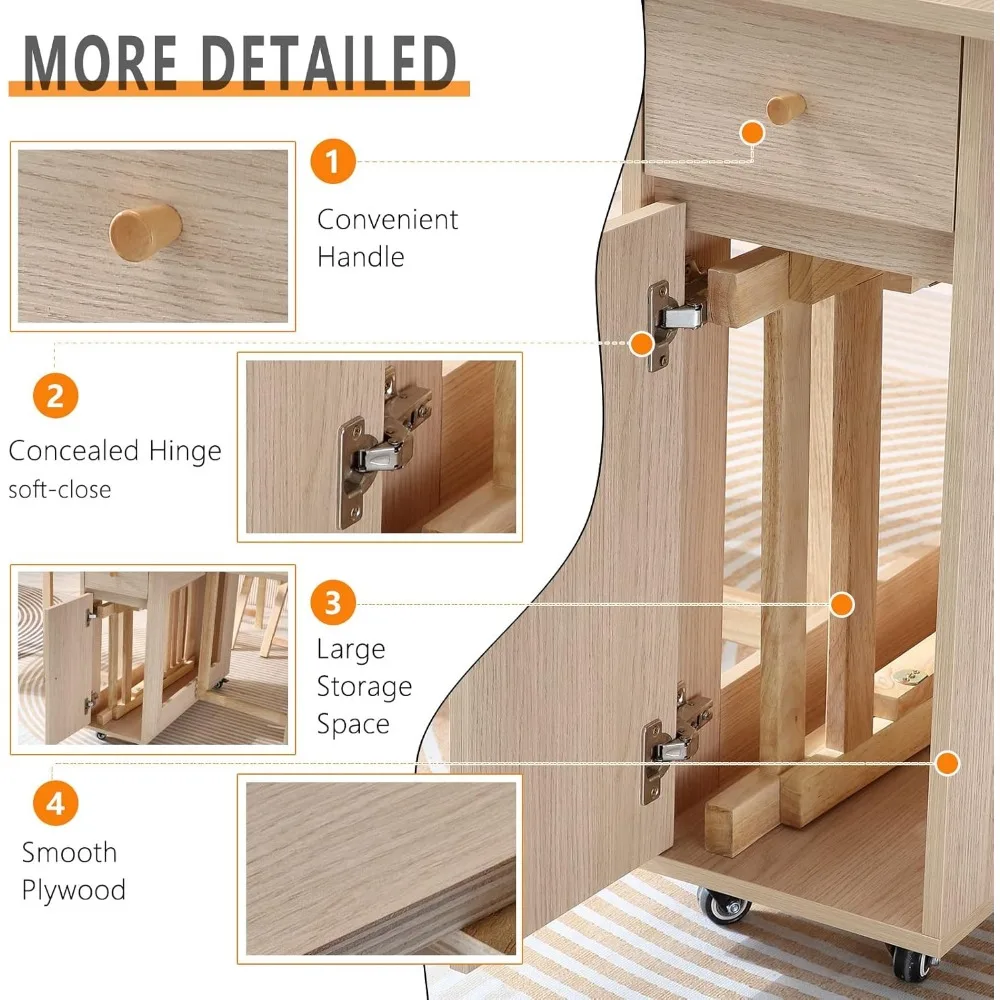 MORE DETAILED

1

Convenient Handle

2

Concealed Hinge
soft-close

3

Large Storage Space

4

Smooth Plywood