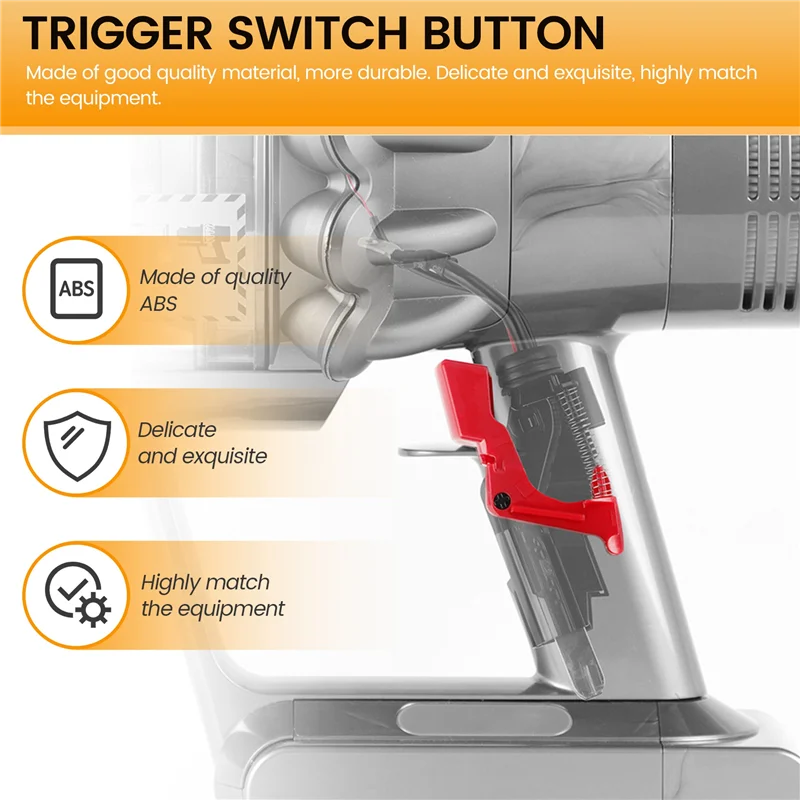 TRIGGER SWITCH BUTTON

Made of good quality material, more durable. Delicate and exquisite, highly match the equipment.

ABS

Made of quality ABS

Delicate and exquisite

Highly match the equipment