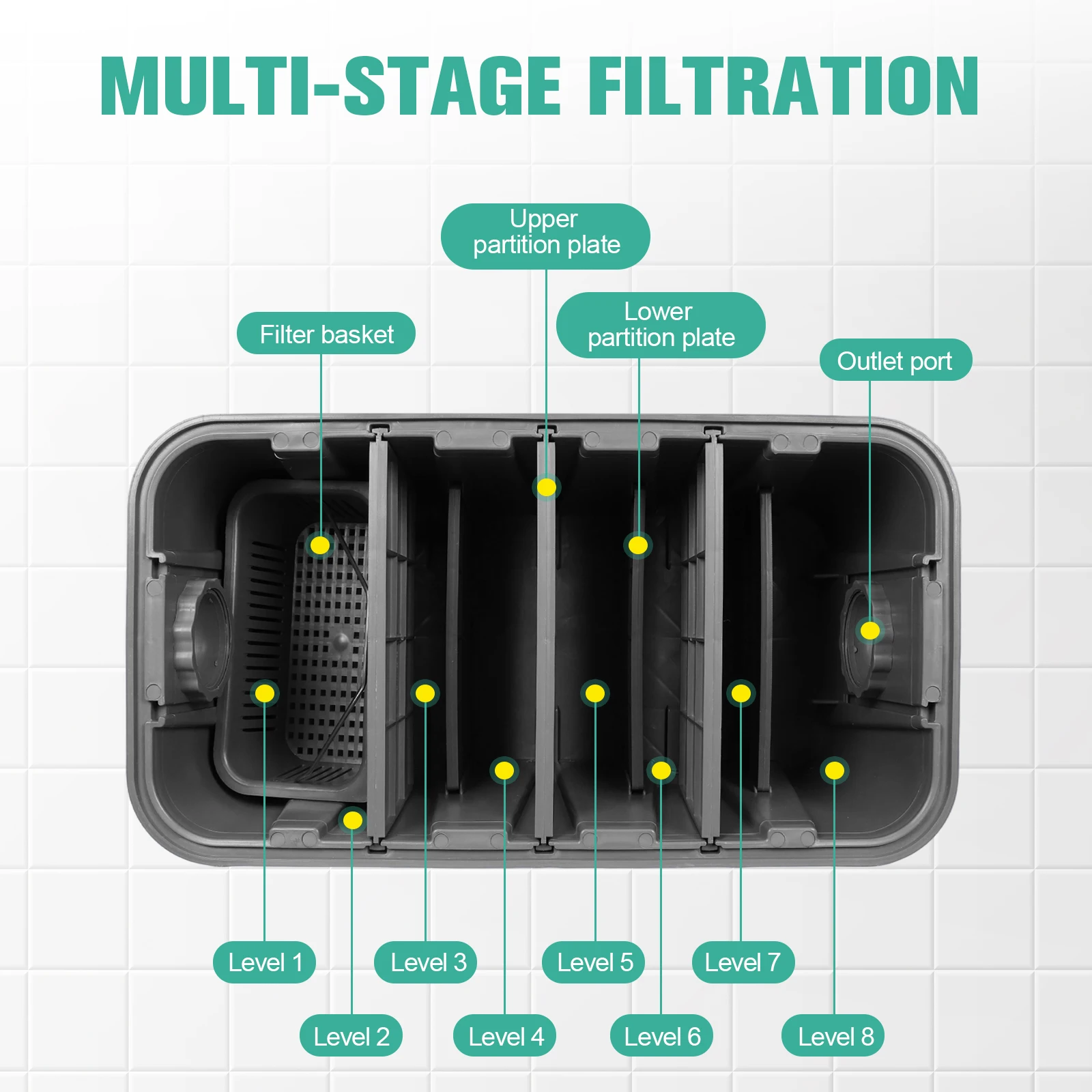 MULTI-STAGE FILTRATION

Upper partition plate

Filter basket

Lower partition plate

Outlet port

Level 1

Level 3

Level 5

Level 7

Level 2

Level 4

Level 6

Level 8