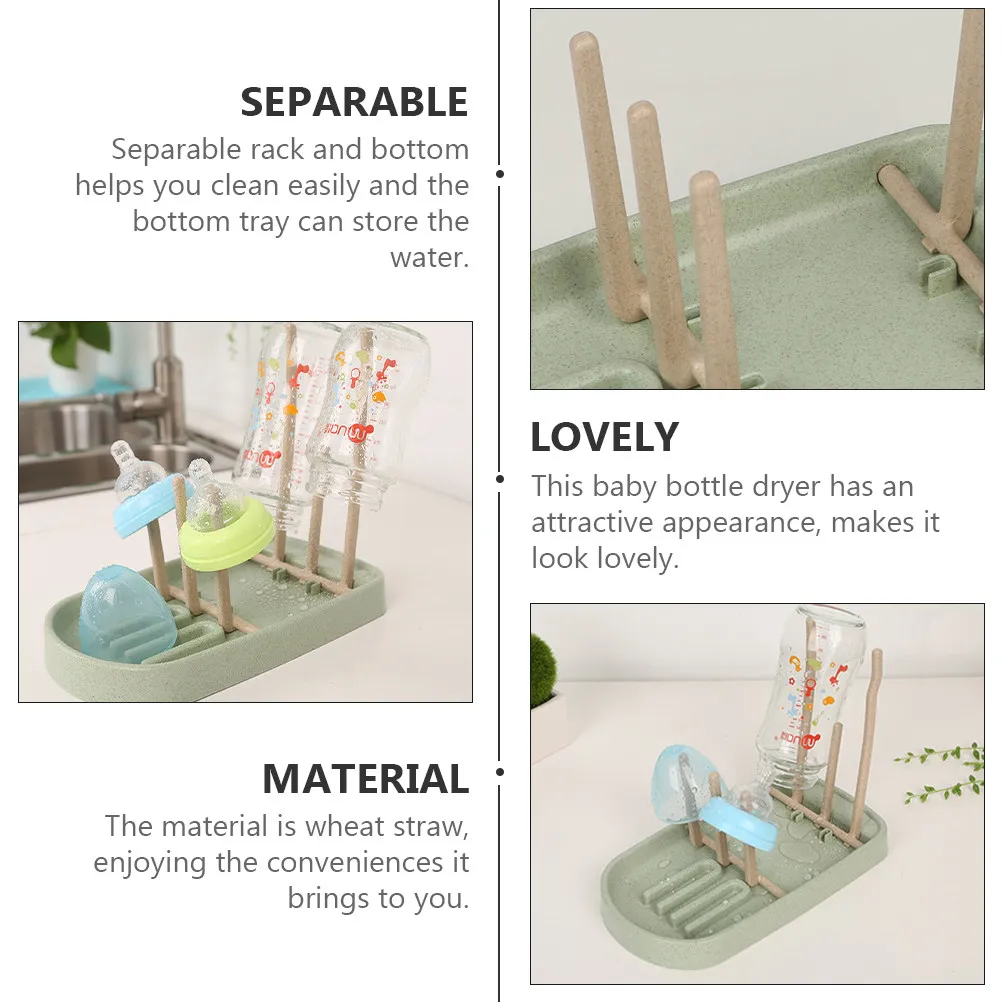 SEPARABLE
Separable rack and bottom helps you clean easily and the bottom tray can store the water.

LOVELY
This baby bottle dryer has an attractive appearance, makes it look lovely.

MATERIAL
The material is wheat straw, enjoying the conveniences it brings to you.