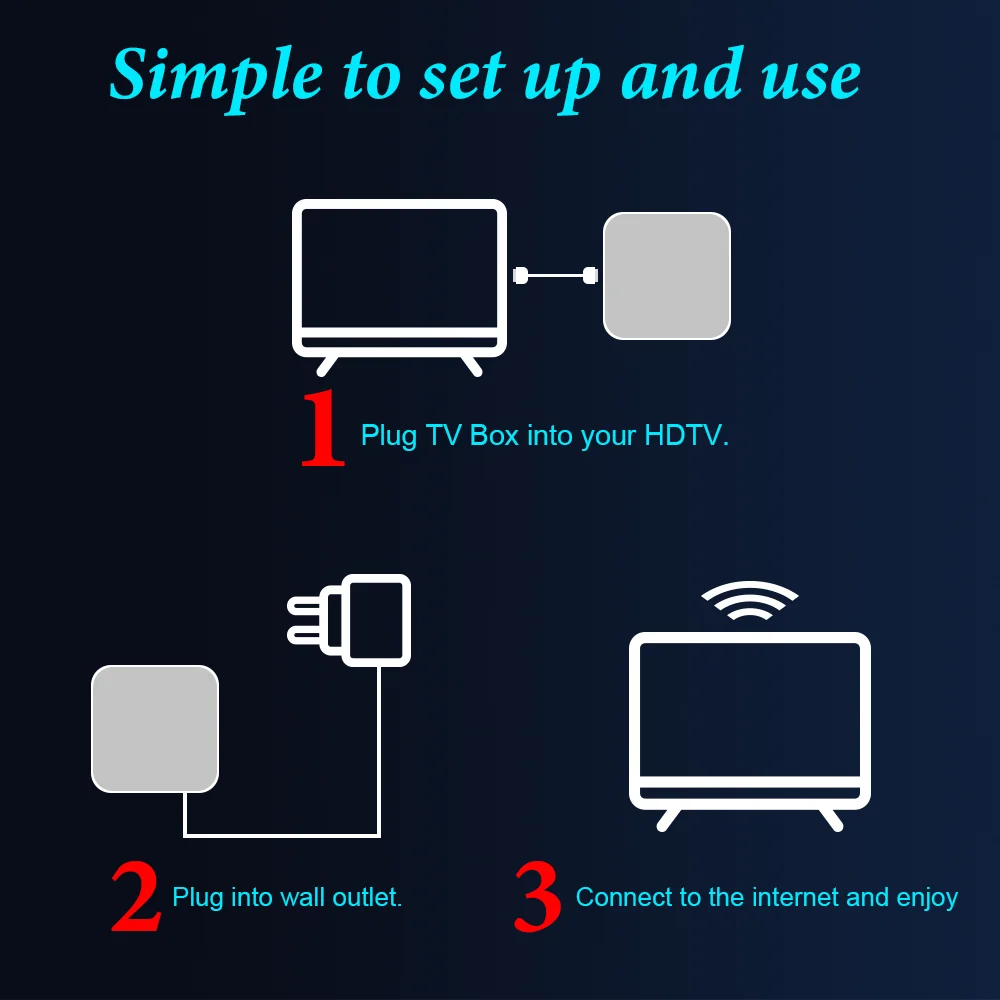 Simple to set up and use

1 Plug TV Box into your HDTV.

2 Plug into wall outlet.

3 Connect to the internet and enjoy