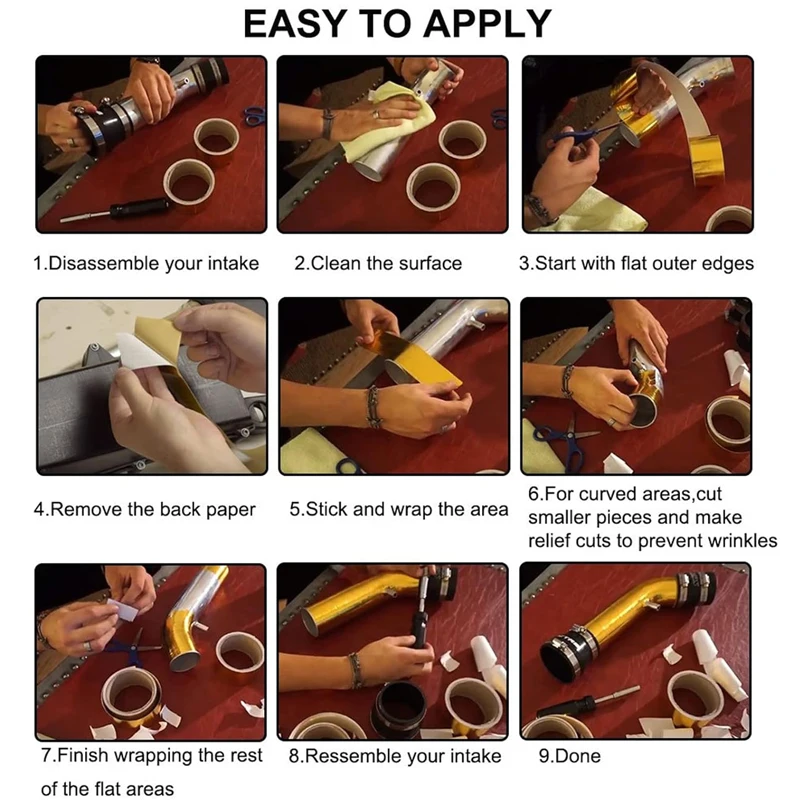 EASY TO APPLY

1.Disassemble your intake

2.Clean the surface

3.Start with flat outer edges

4.Remove the back paper

5.Stick and wrap the area

6.For curved areas,cut smaller pieces and make relief cuts to prevent wrinkles

7.Finish wrapping the rest of the flat areas

8.Ressemble your intake

9.Done