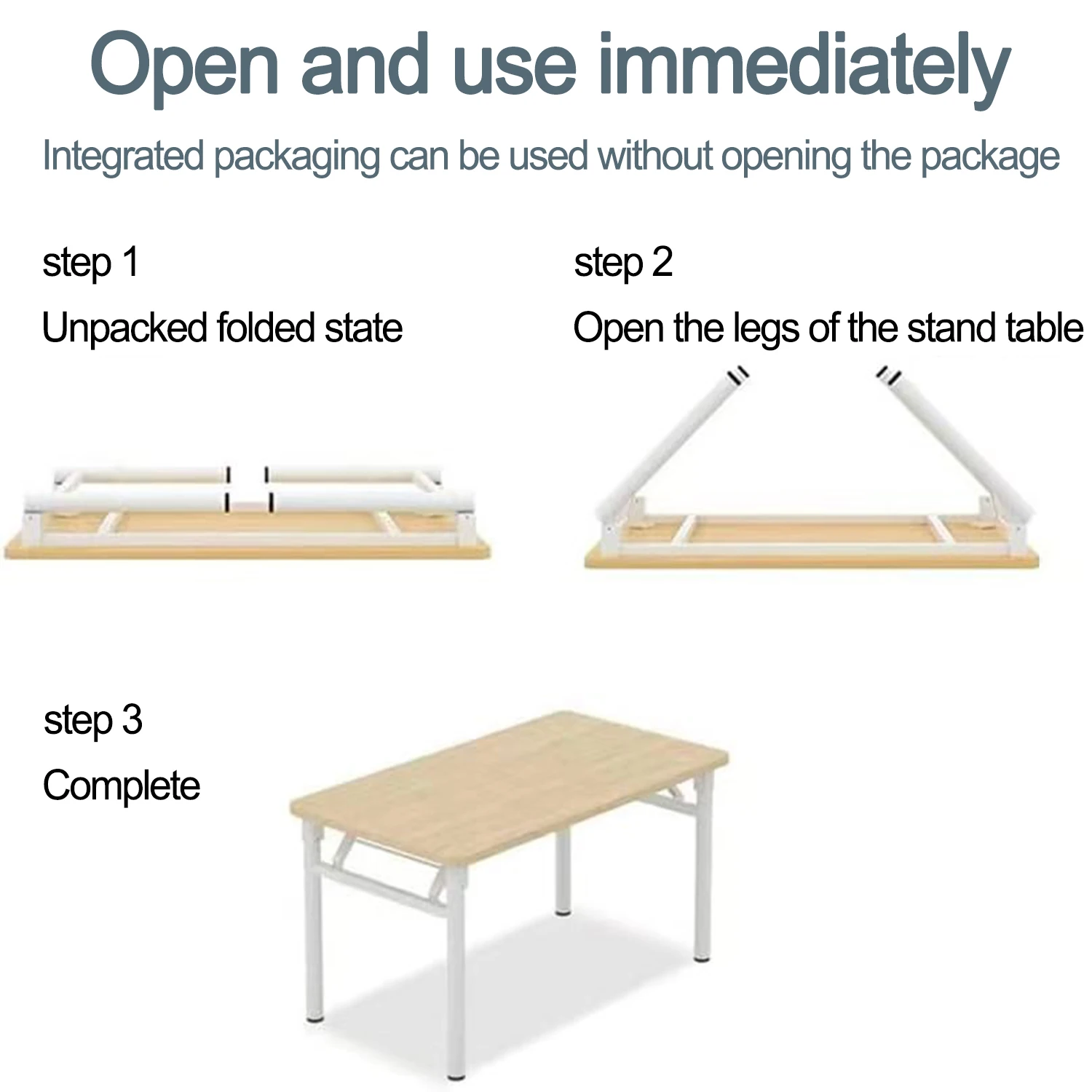 Open and use immediately

Integrated packaging can be used without opening the package

step 1

Unpacked folded state

step 2

Open the legs of the stand table

step 3

Complete