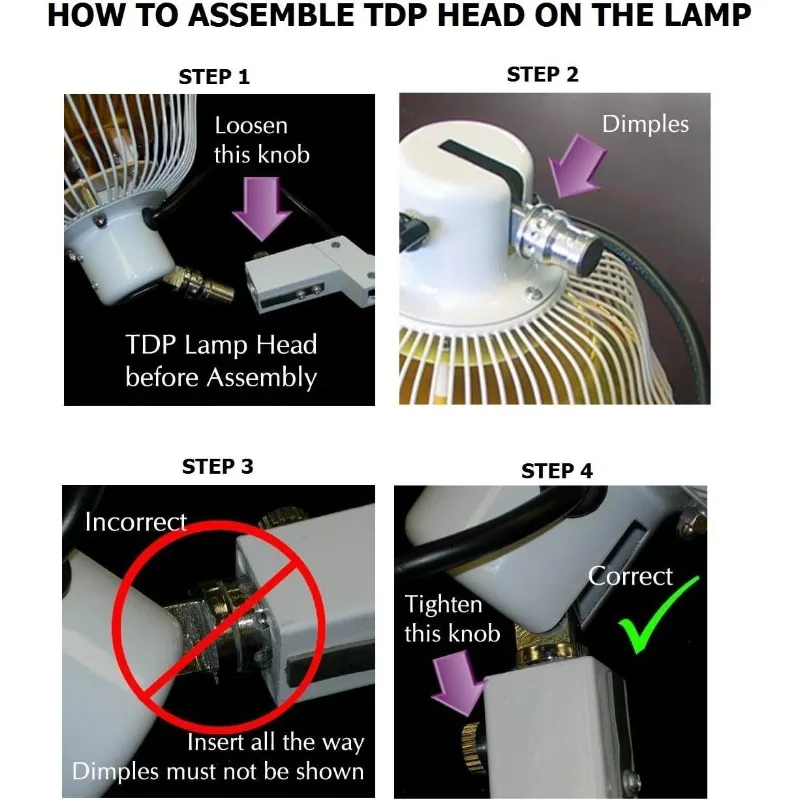 HOW TO ASSEMBLE TDP HEAD ON THE LAMP

STEP 1

Loosen this knob

TDP Lamp Head before Assembly

STEP 2

Dimples

STEP 3

Incorrect

Insert all the way
Dimples must not be shown

STEP 4

Correct

Tighten this knob