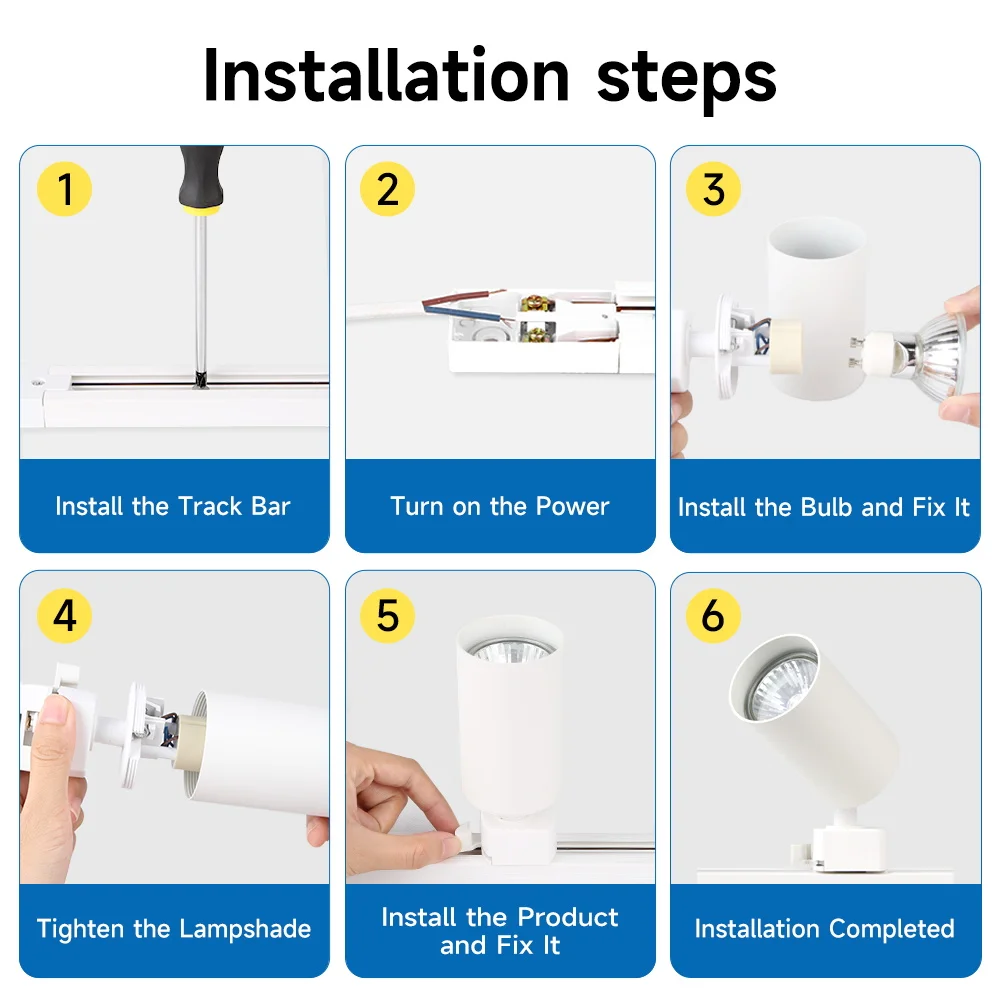 Installation steps

1

Install the Track Bar

2

Turn on the Power

3

Install the Bulb and Fix It

4

Tighten the Lampshade

5

Install the Product and Fix It

6

Installation Completed