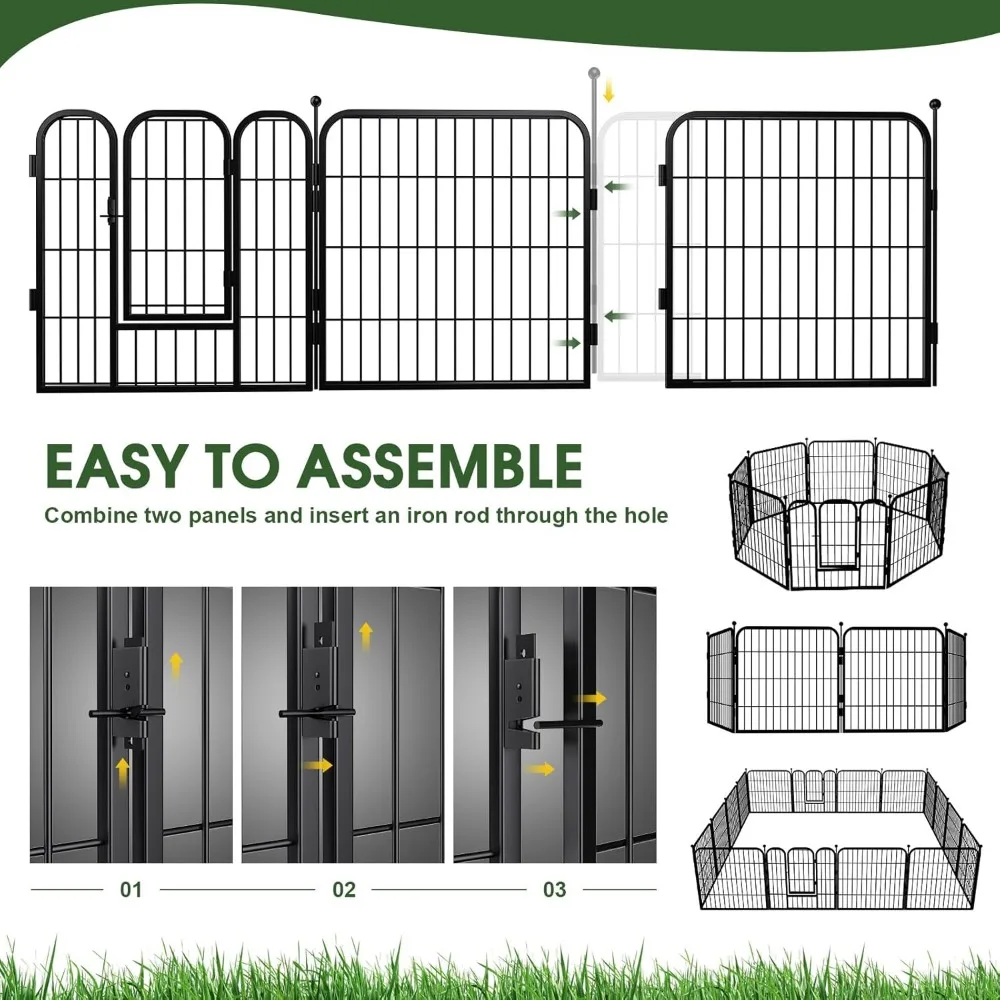 EASY TO ASSEMBLE

Combine two panels and insert an iron rod through the hole

01

02

03