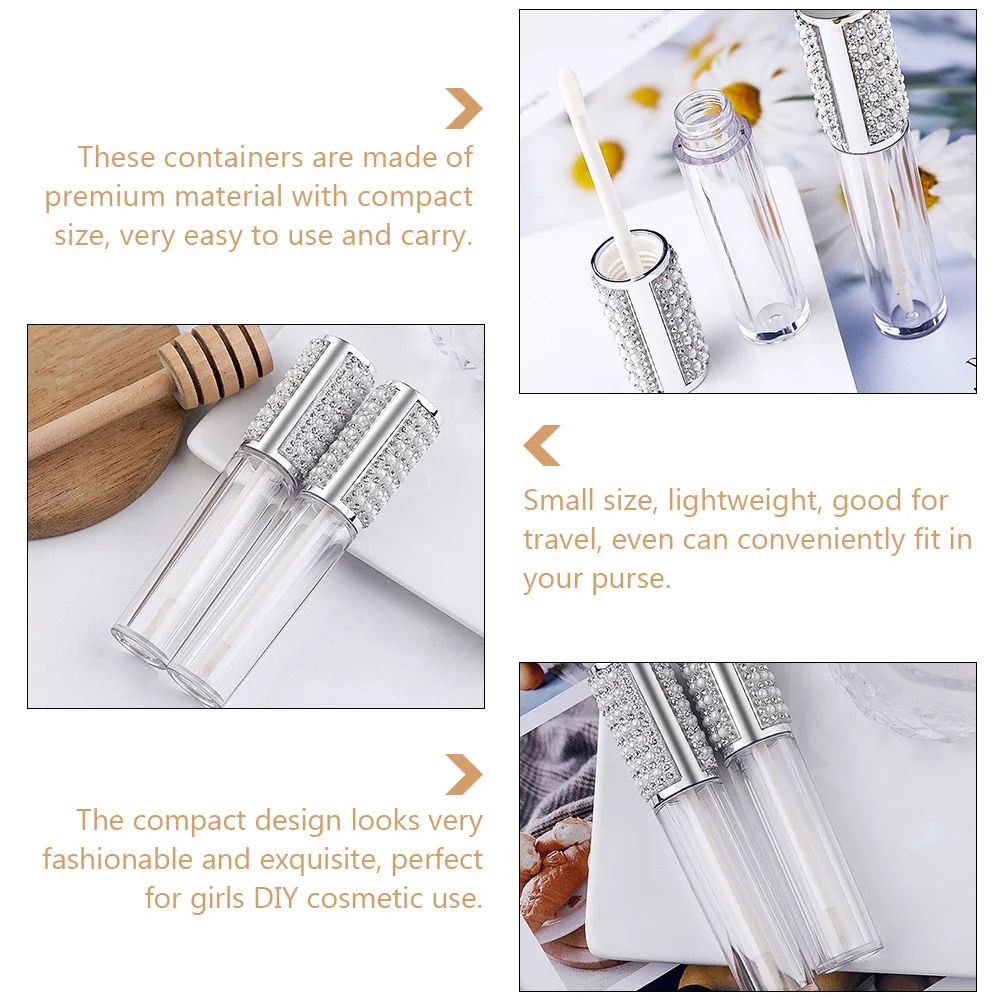 These containers are made of premium material with compact size, very easy to use and carry.

Small size, lightweight, good for travel, even can conveniently fit in your purse.

The compact design looks very fashionable and exquisite, perfect for girls DIY cosmetic use.