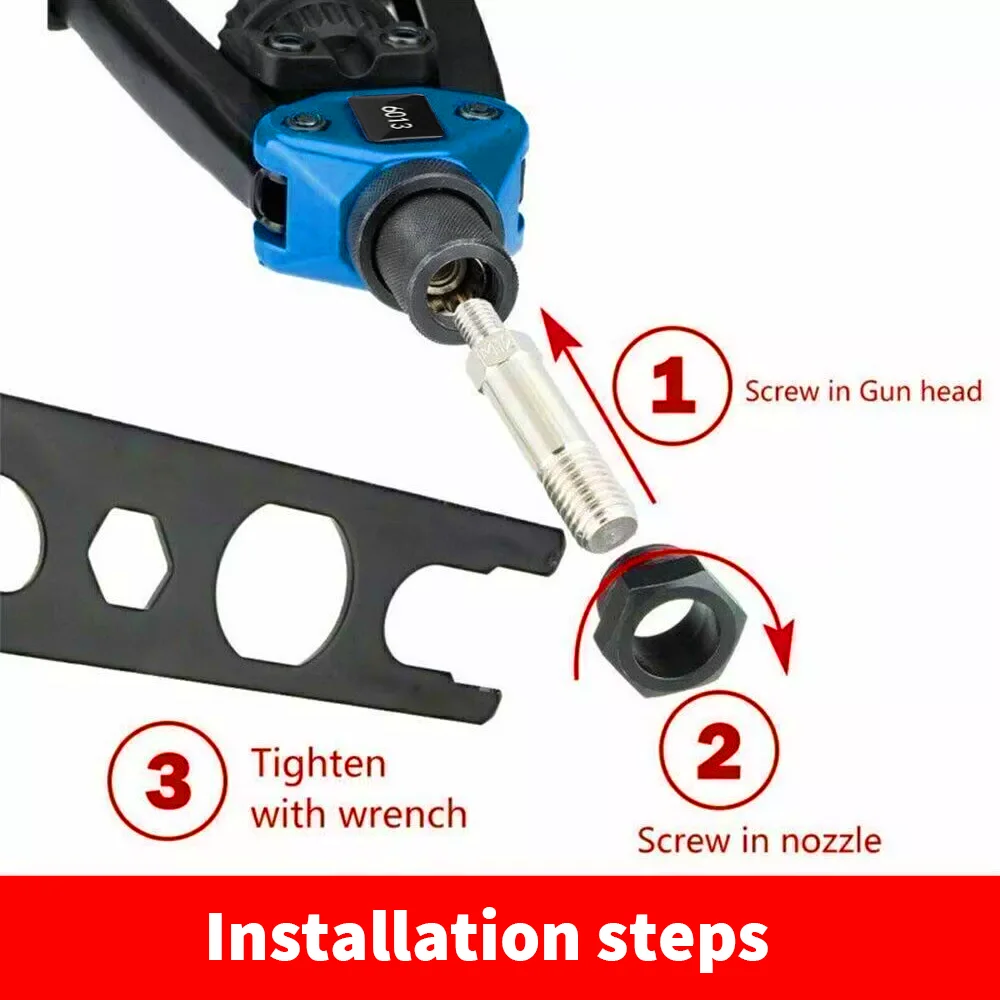 6013

1 Screw in Gun head

2 Screw in nozzle

3 Tighten with wrench

Installation steps