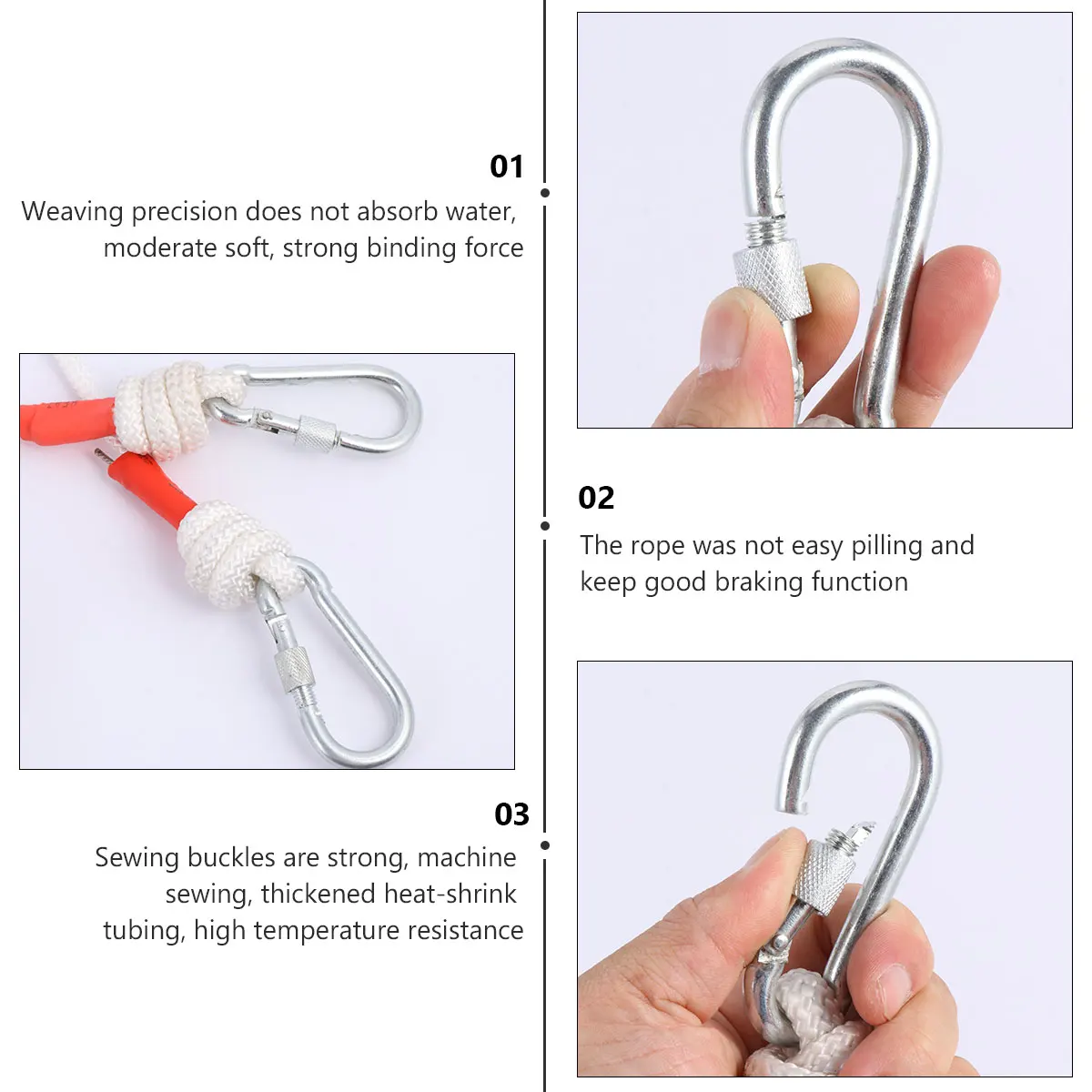 01
Weaving precision does not absorb water, moderate soft, strong binding force

02
The rope was not easy pilling and keep good braking function

03
Sewing buckles are strong, machine sewing, thickened heat-shrink tubing, high temperature resistance