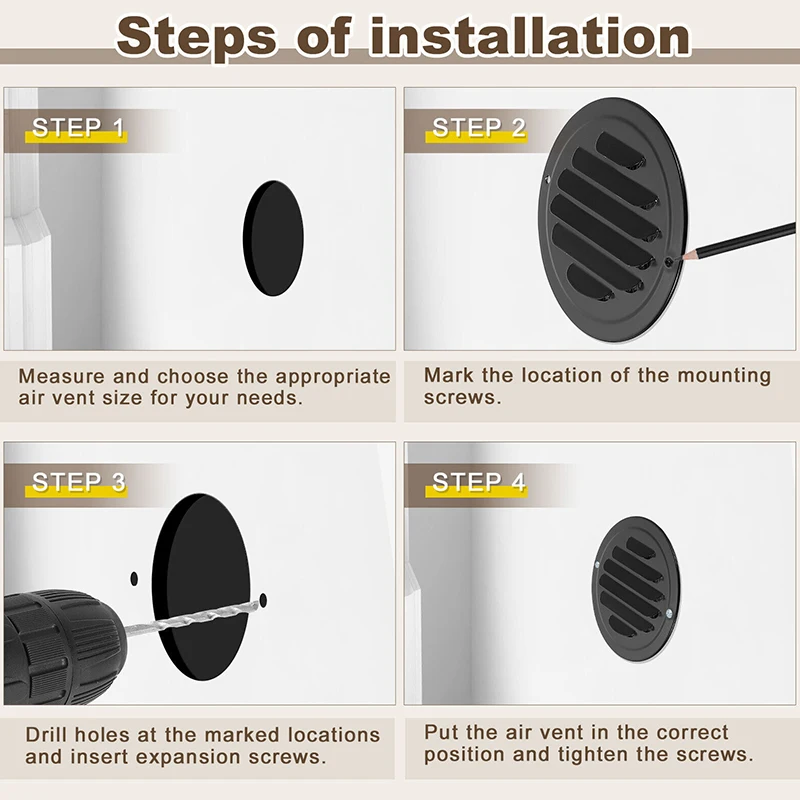 Steps of installation

STEP 1

Measure and choose the appropriate air vent size for your needs.

STEP 2

Mark the location of the mounting screws.

STEP 3

Drill holes at the marked locations and insert expansion screws.

STEP 4

Put the air vent in the correct position and tighten the screws.