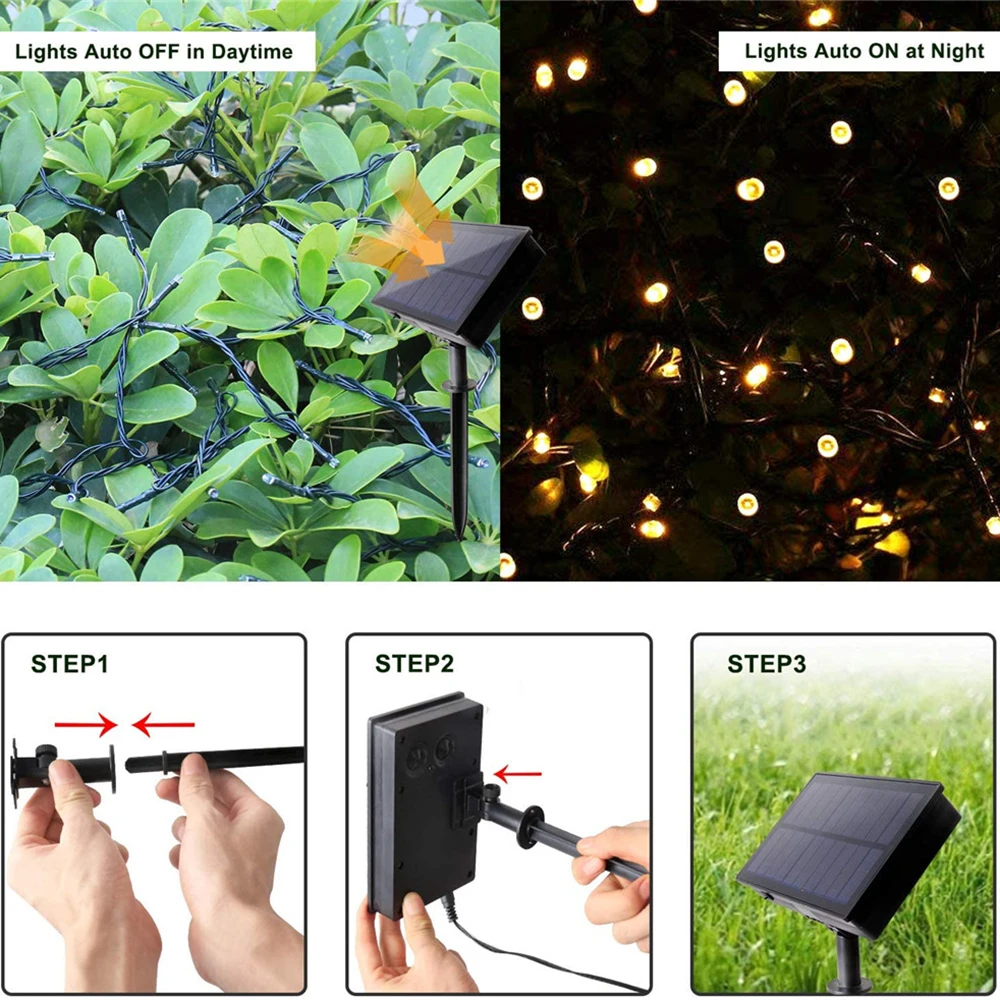 Lights Auto OFF in Daytime

Lights Auto ON at Night

STEP1

STEP2

STEP3