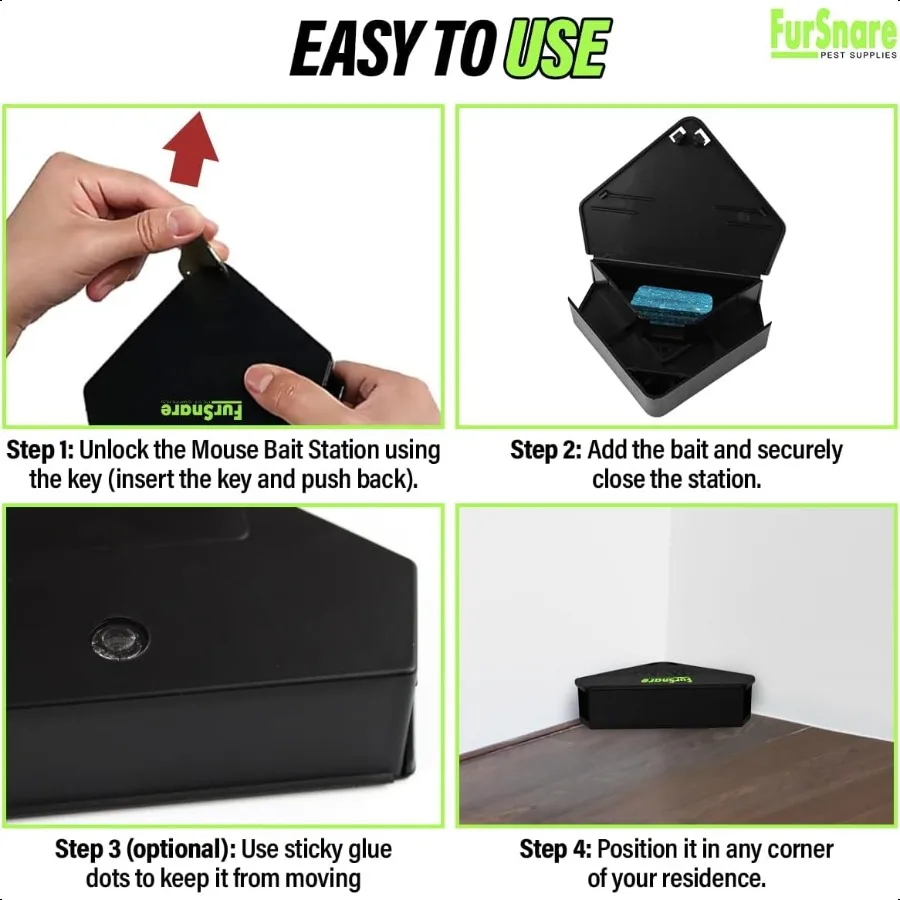 EASY TO USE

FurSnare
PEST SUPPLIES

FurSnare

Step 1: Unlock the Mouse Bait Station using the key (insert the key and push back).

Step 2: Add the bait and securely close the station.

Step 3 (optional): Use sticky glue dots to keep it from moving

FurSnare

Step 4: Position it in any corner of your residence.