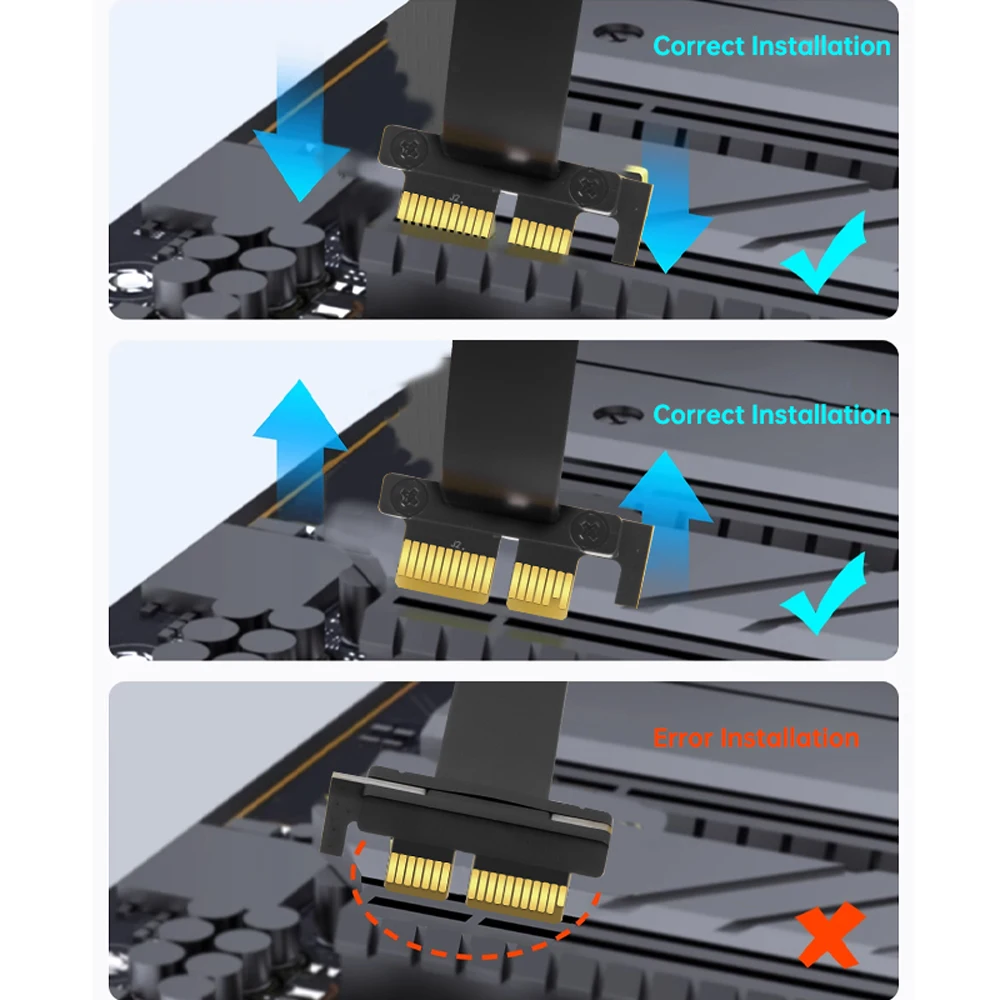 Correct Installation

Correct Installation

Error Installation