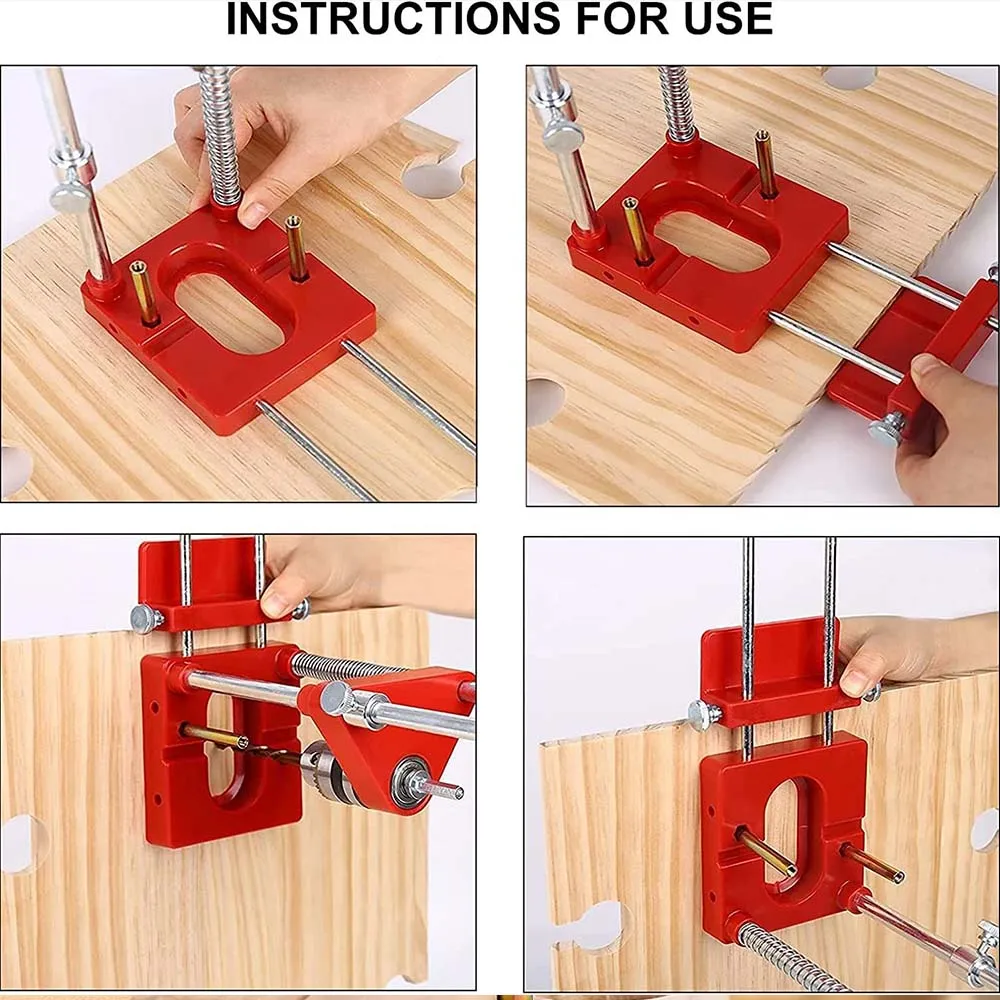 INSTRUCTIONS FOR USE