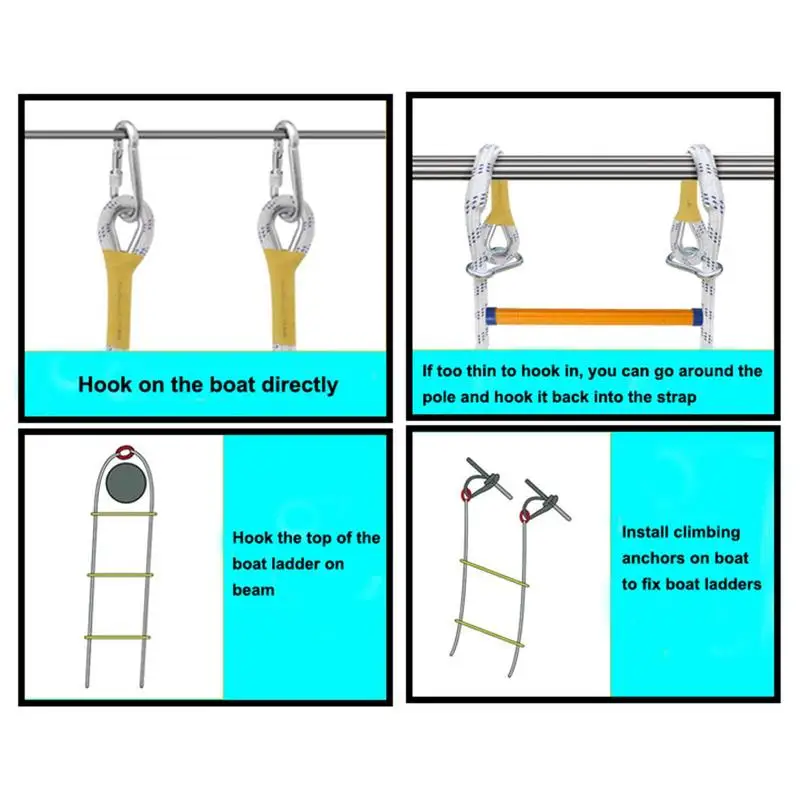 Hook on the boat directly

If too thin to hook in, you can go around the pole and hook it back into the strap

Hook the top of the boat ladder on beam

Install climbing anchors on boat to fix boat ladders