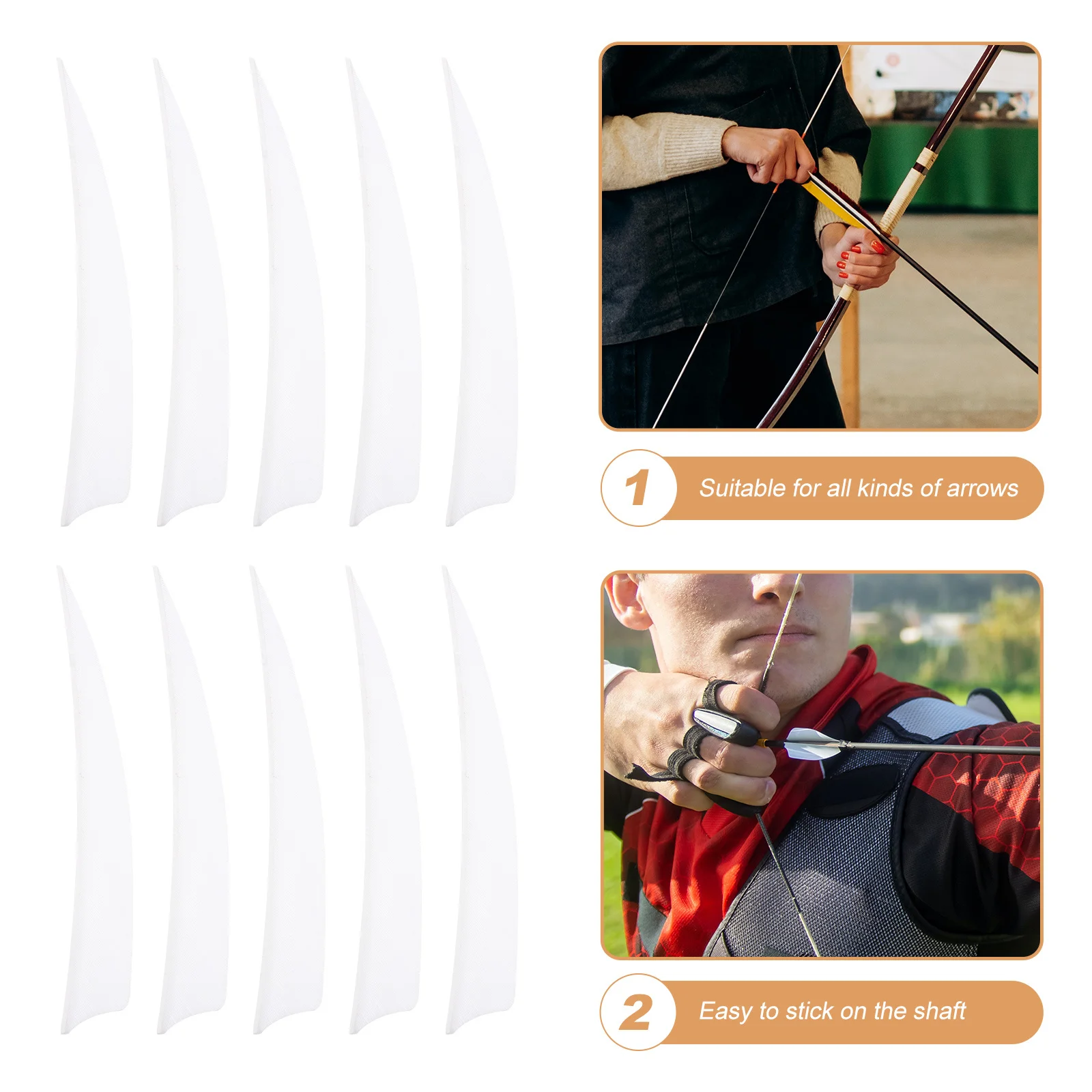 1 Suitable for all kinds of arrows

2 Easy to stick on the shaft