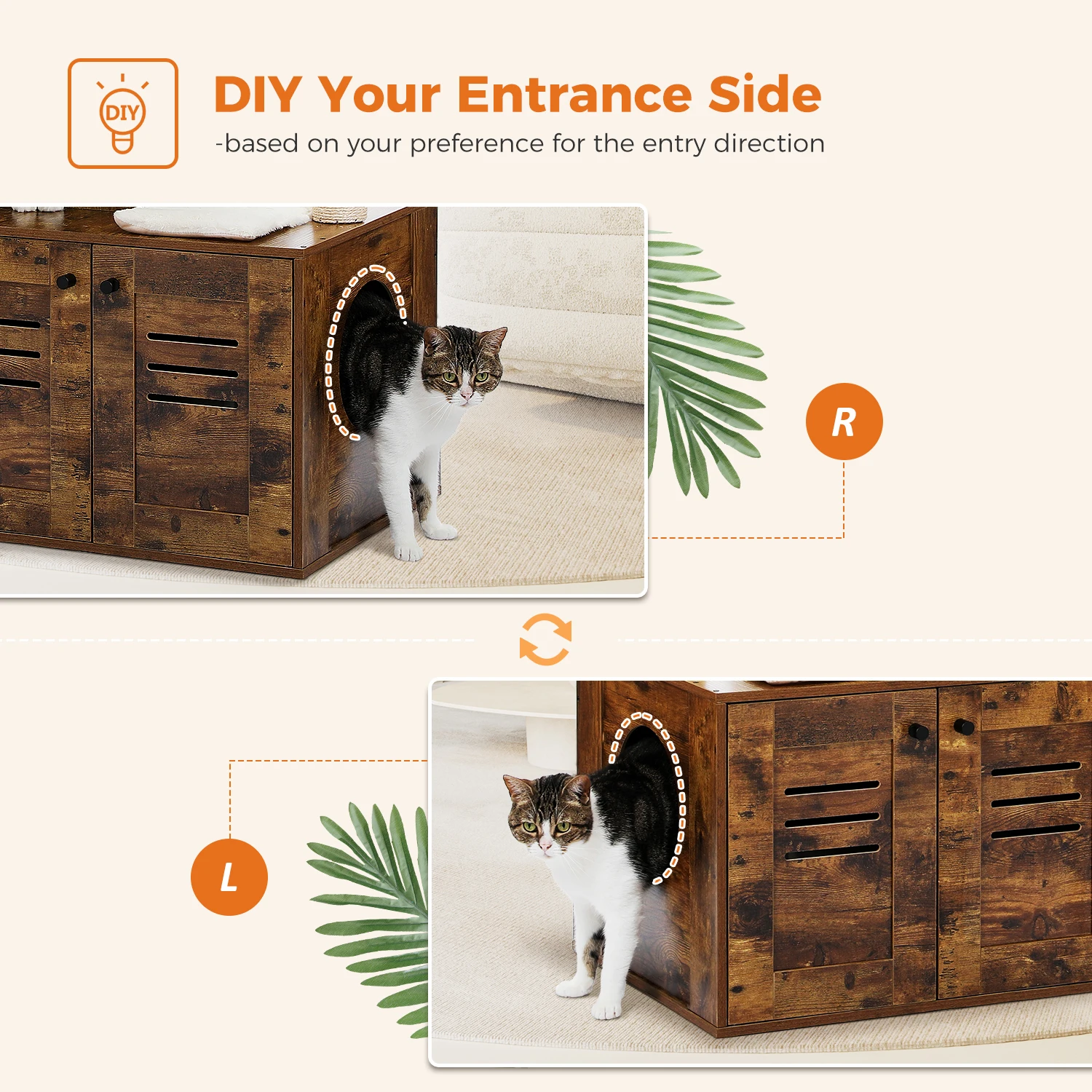 DIY

DIY Your Entrance Side
-based on your preference for the entry direction

R

L