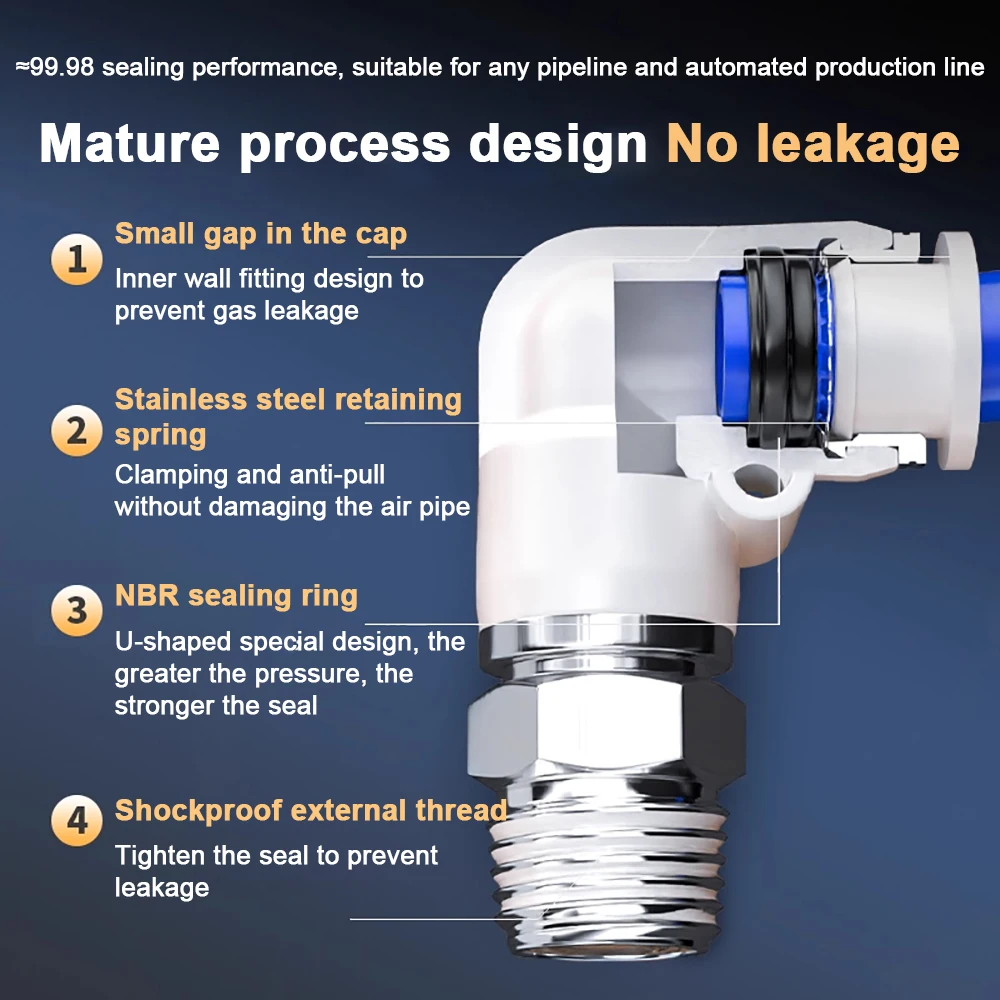 ≈99.98 sealing performance, suitable for any pipeline and automated production line

Mature process design No leakage

1 Small gap in the cap
Inner wall fitting design to prevent gas leakage

2 Stainless steel retaining spring
Clamping and anti-pull without damaging the air pipe

3 NBR sealing ring
U-shaped special design, the greater the pressure, the stronger the seal

4 Shockproof external thread
Tighten the seal to prevent leakage