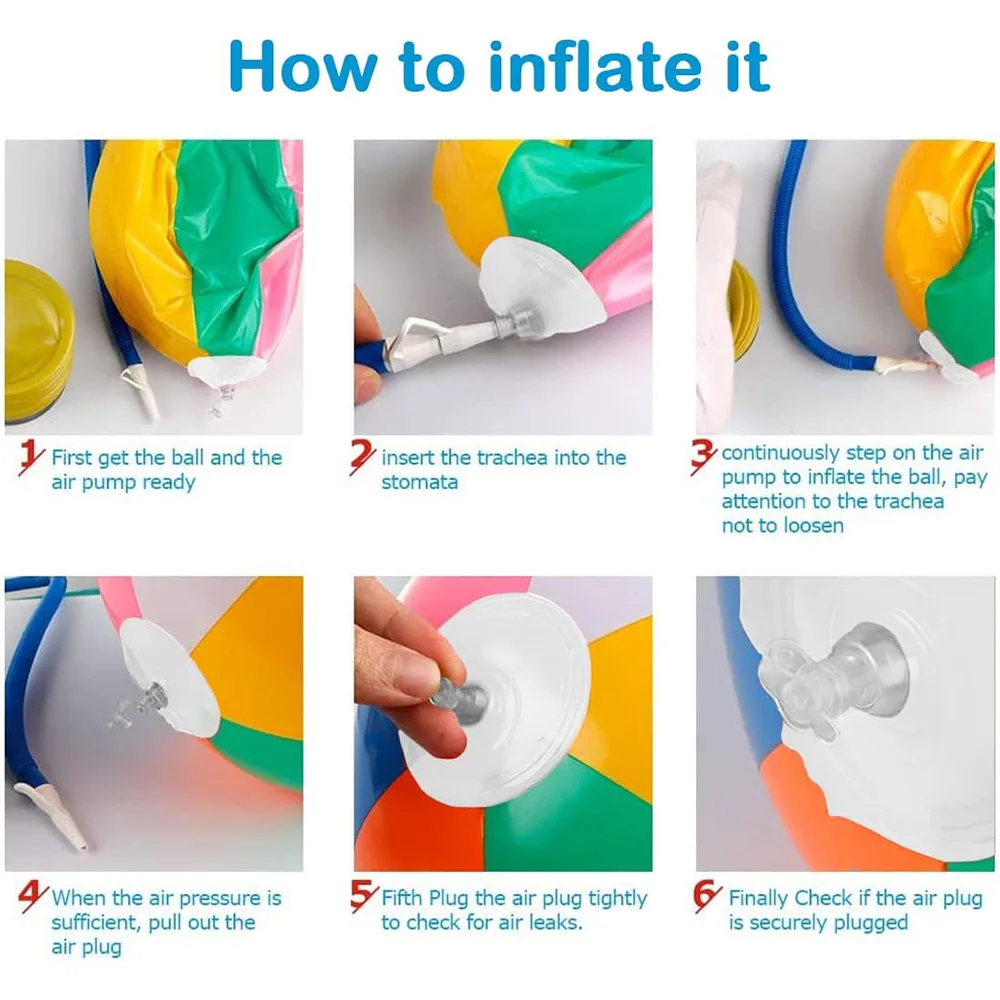 How to inflate it

1 First get the ball and the air pump ready

2 insert the trachea into the stomata

3 continuously step on the air pump to inflate the ball, pay attention to the trachea not to loosen

4 When the air pressure is sufficient, pull out the air plug

5 Fifth Plug the air plug tightly to check for air leaks.

6 Finally Check if the air plug is securely plugged