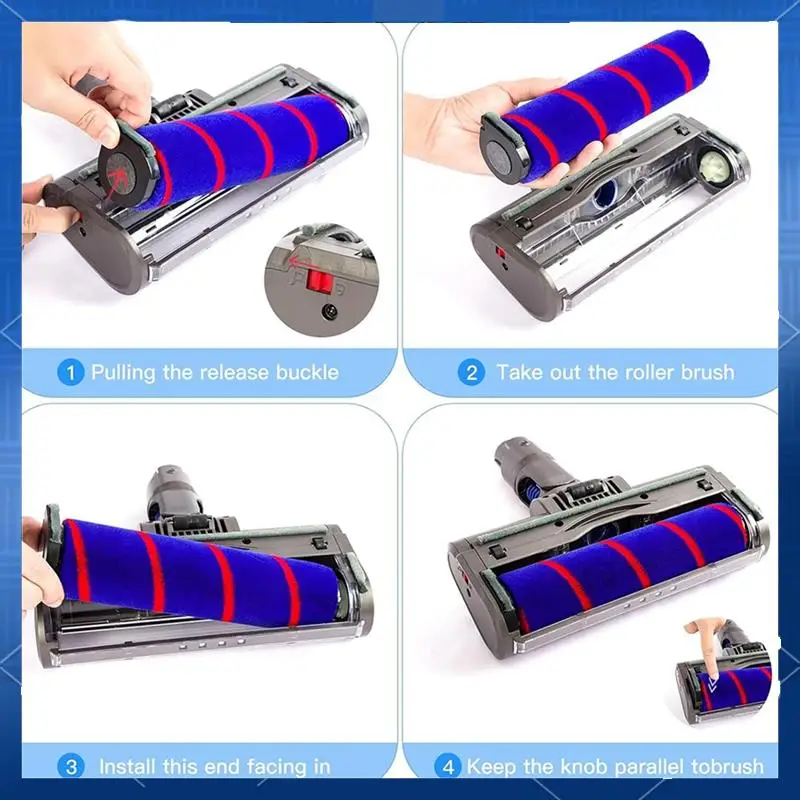 1 Pulling the release buckle

2 Take out the roller brush

3 Install this end facing in

4 Keep the knob parallel tobrush