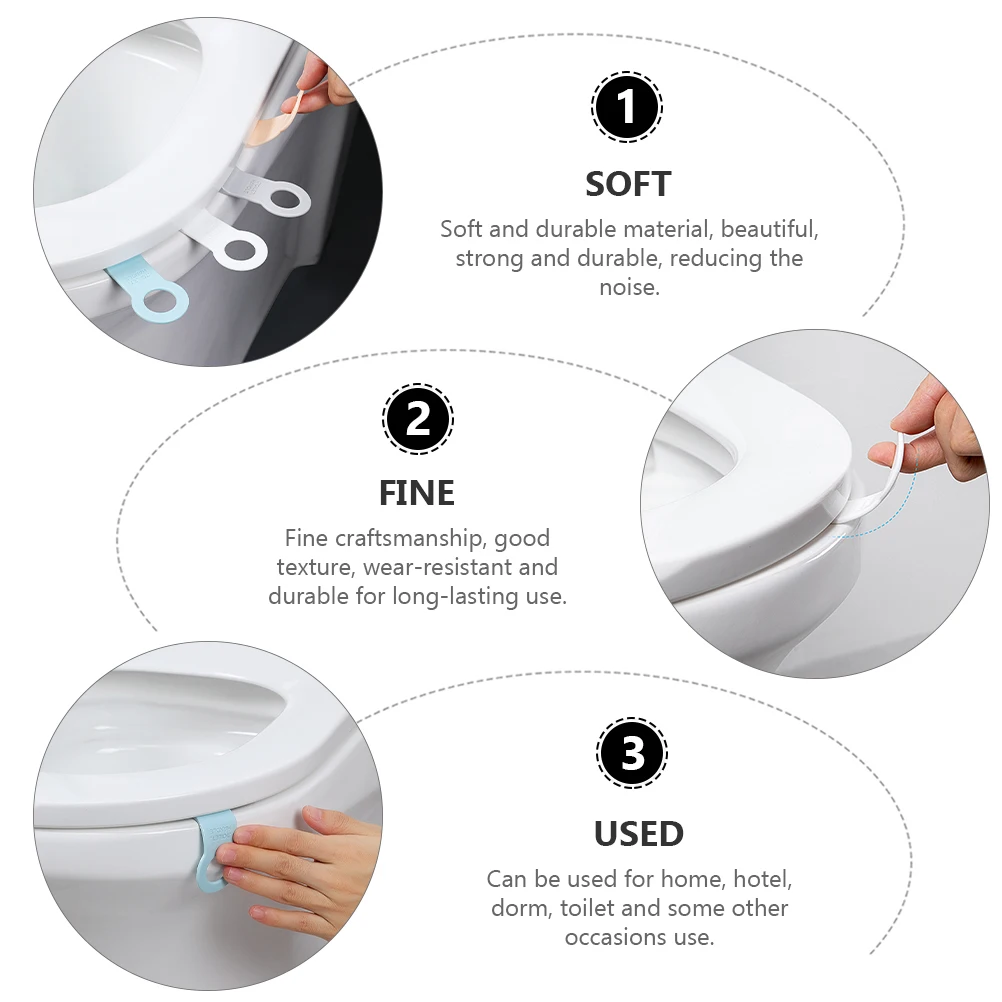 1

SOFT

Soft and durable material, beautiful, strong and durable, reducing the noise.

2

FINE

Fine craftsmanship, good texture, wear-resistant and durable for long-lasting use.

3

USED

Can be used for home, hotel, dorm, toilet and some other occasions use.