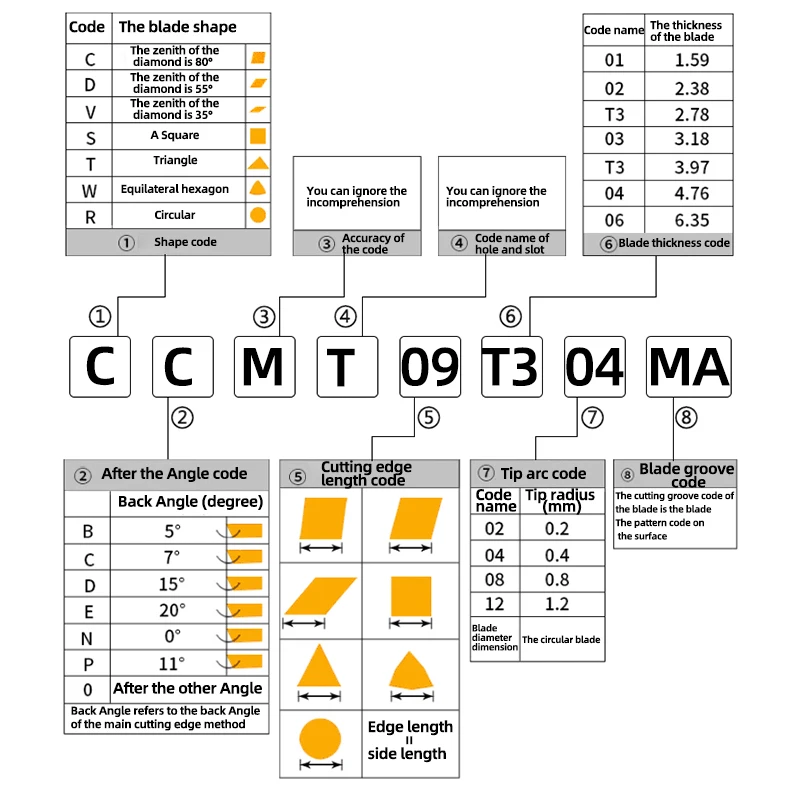 | Code | The blade shape |
|---|---|
| C | The zenith of the diamond is 80° |
| D | The zenith of the diamond is 55° |
| V | The zenith of the diamond is 35° |
| S | A Square |
| T | Triangle |
| W | Equilateral hexagon |
| R | Circular |

① Shape code

You can ignore the incomprehension

③ Accuracy of the code

You can ignore the incomprehension

④ Code name of hole and slot

| Code name | The thickness of the blade |
|---|---|
| 01 | 1.59 |
| 02 | 2.38 |
| T3 | 2.78 |
| 03 | 3.18 |
| T3 | 3.97 |
| 04 | 4.76 |
| 06 | 6.35 |

⑥ Blade thickness code

① ③ ④ ⑥

C C M T 09 T3 04 MA

② ⑤ ⑦ ⑧

② After the Angle code

| | Back Angle (degree) |
|---|---|
| B | 5° |
| C | 7° |
| D | 15° |
| E | 20° |
| N | 0° |
| P | 11° |
| 0 | After the other Angle |

Back Angle refers to the back Angle of the main cutting edge method

⑤ Cutting edge length code

Edge length = side length

⑦ Tip arc code

| Code name | Tip radius (mm) |
|---|---|
| 02 | 0.2 |
| 04 | 0.4 |
| 08 | 0.8 |
| 12 | 1.2 |
| Blade diameter dimension | The circular blade |

⑧ Blade groove code

The cutting groove code of the blade is the blade The pattern code on the surface