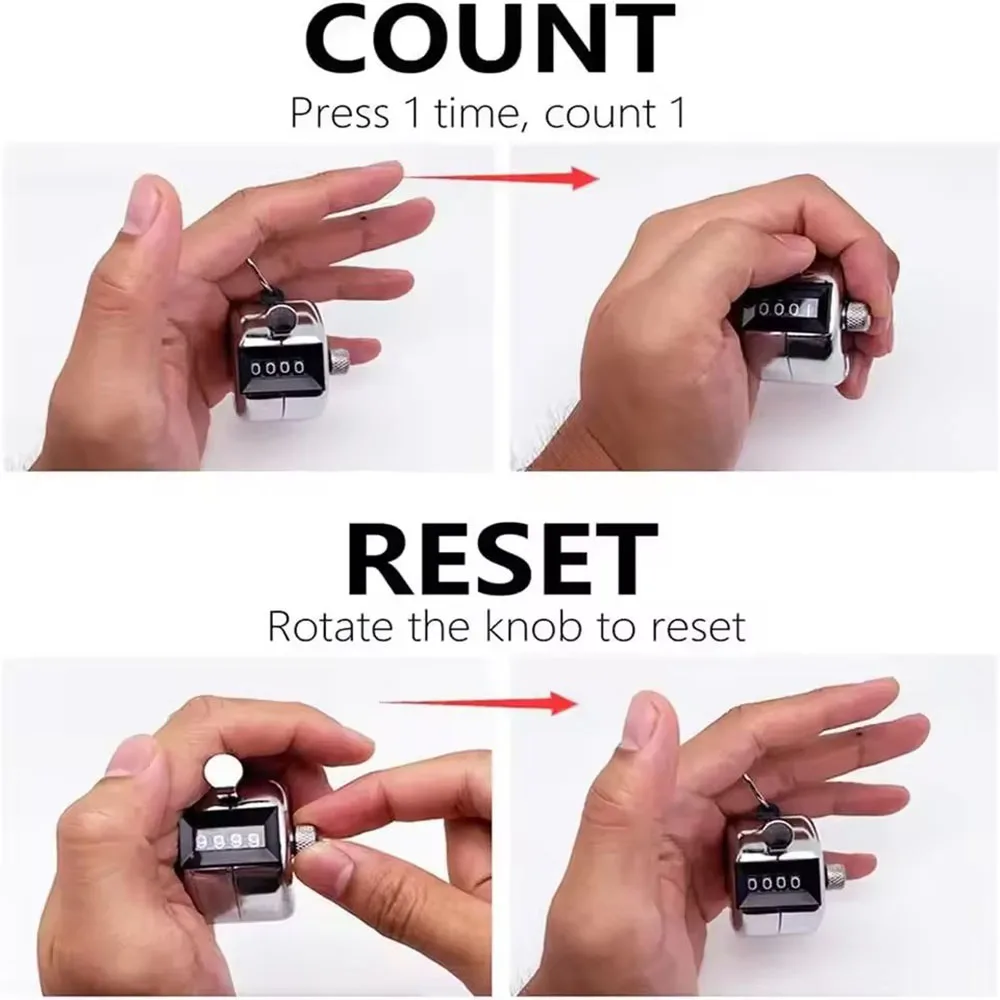 COUNT

Press 1 time, count 1

0000

0001

RESET

Rotate the knob to reset

9999

0000