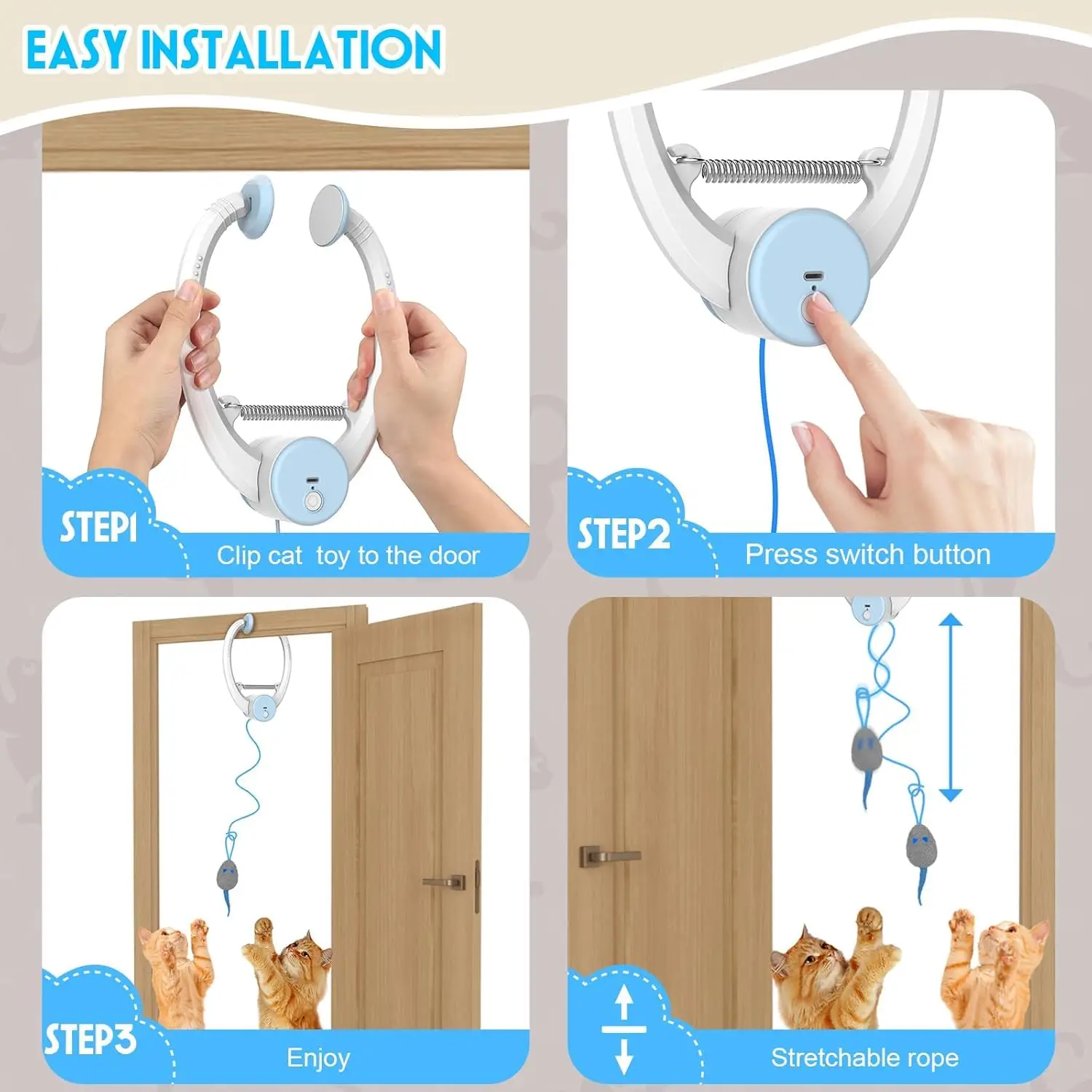 EASY INSTALLATION

STEP1 Clip cat toy to the door

STEP2 Press switch button

STEP3 Enjoy

Stretchable rope