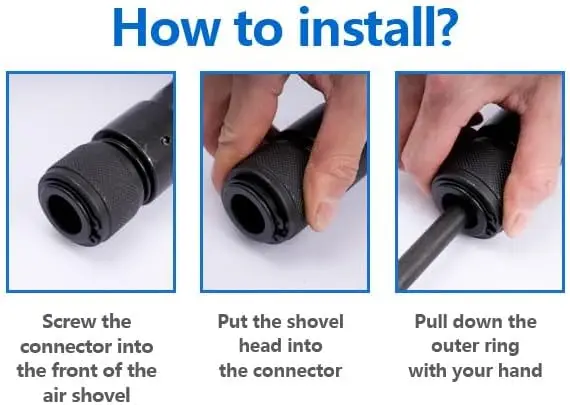 How to install?

Screw the connector into the front of the air shovel

Put the shovel head into the connector

Pull down the outer ring with your hand