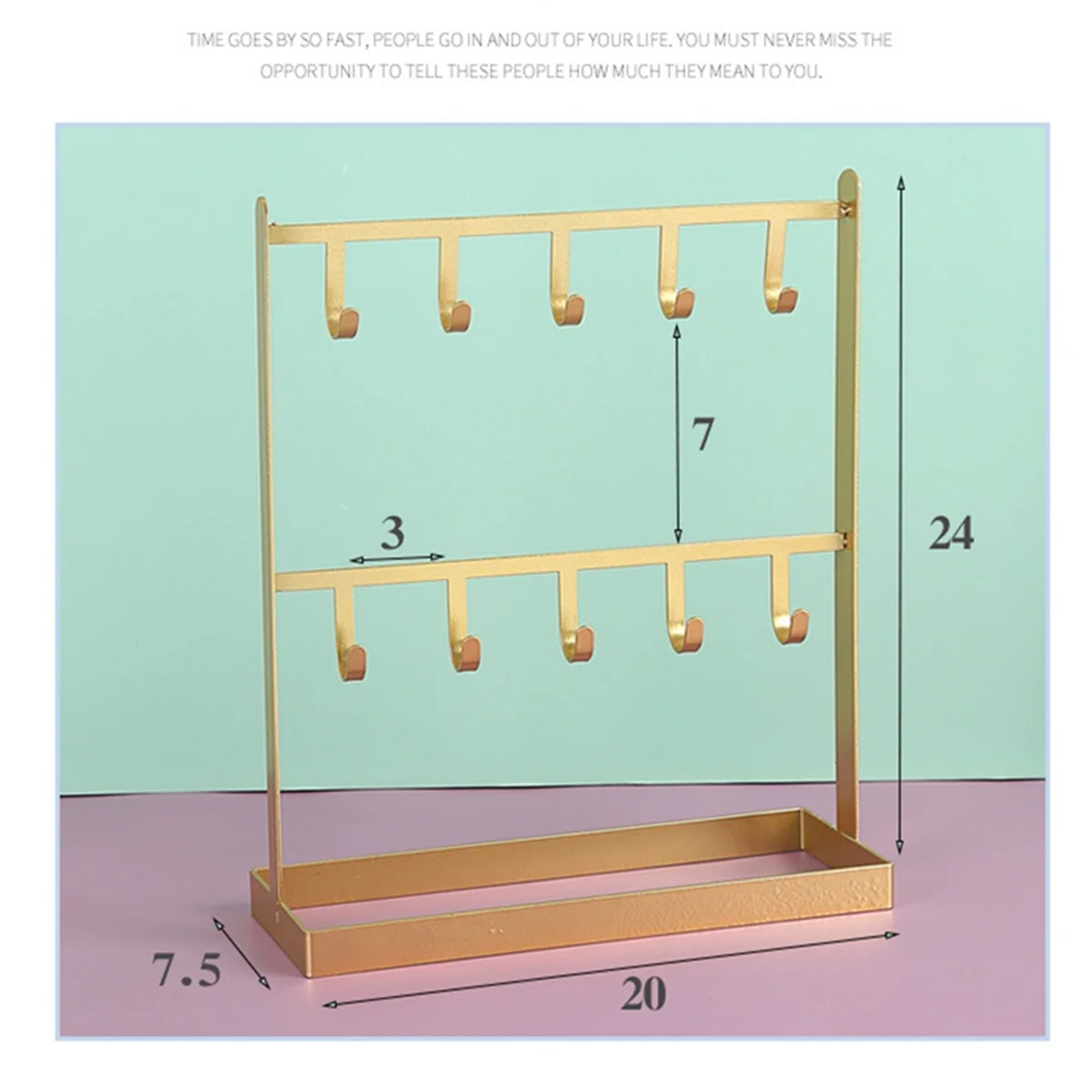 TIME GOES BY SO FAST, PEOPLE GO IN AND OUT OF YOUR LIFE. YOU MUST NEVER MISS THE OPPORTUNITY TO TELL THESE PEOPLE HOW MUCH THEY MEAN TO YOU.

7

3

24

7.5

20