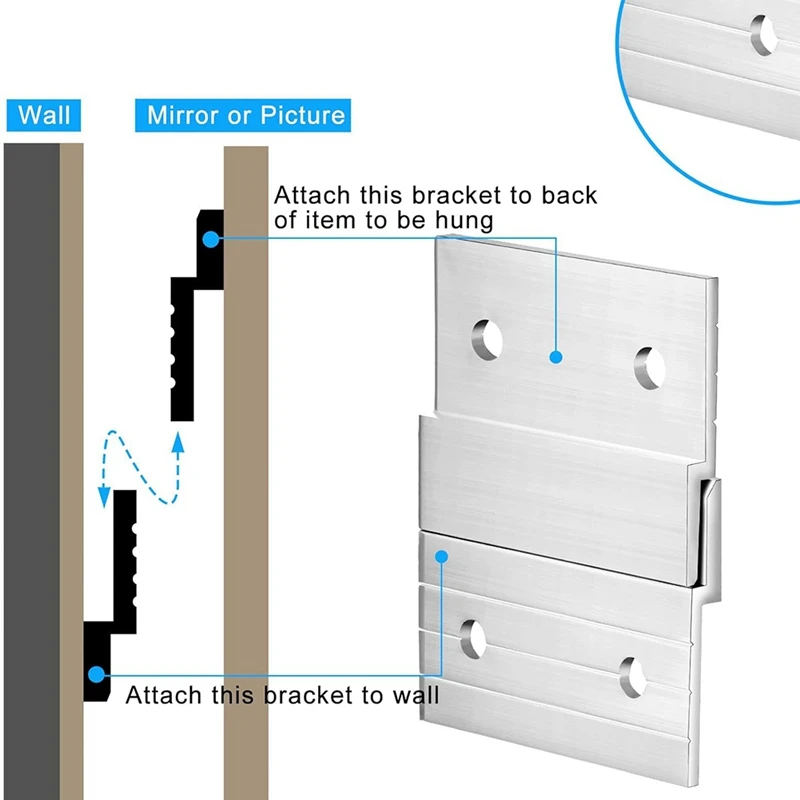 Wall

Mirror or Picture

Attach this bracket to back of item to be hung

Attach this bracket to wall