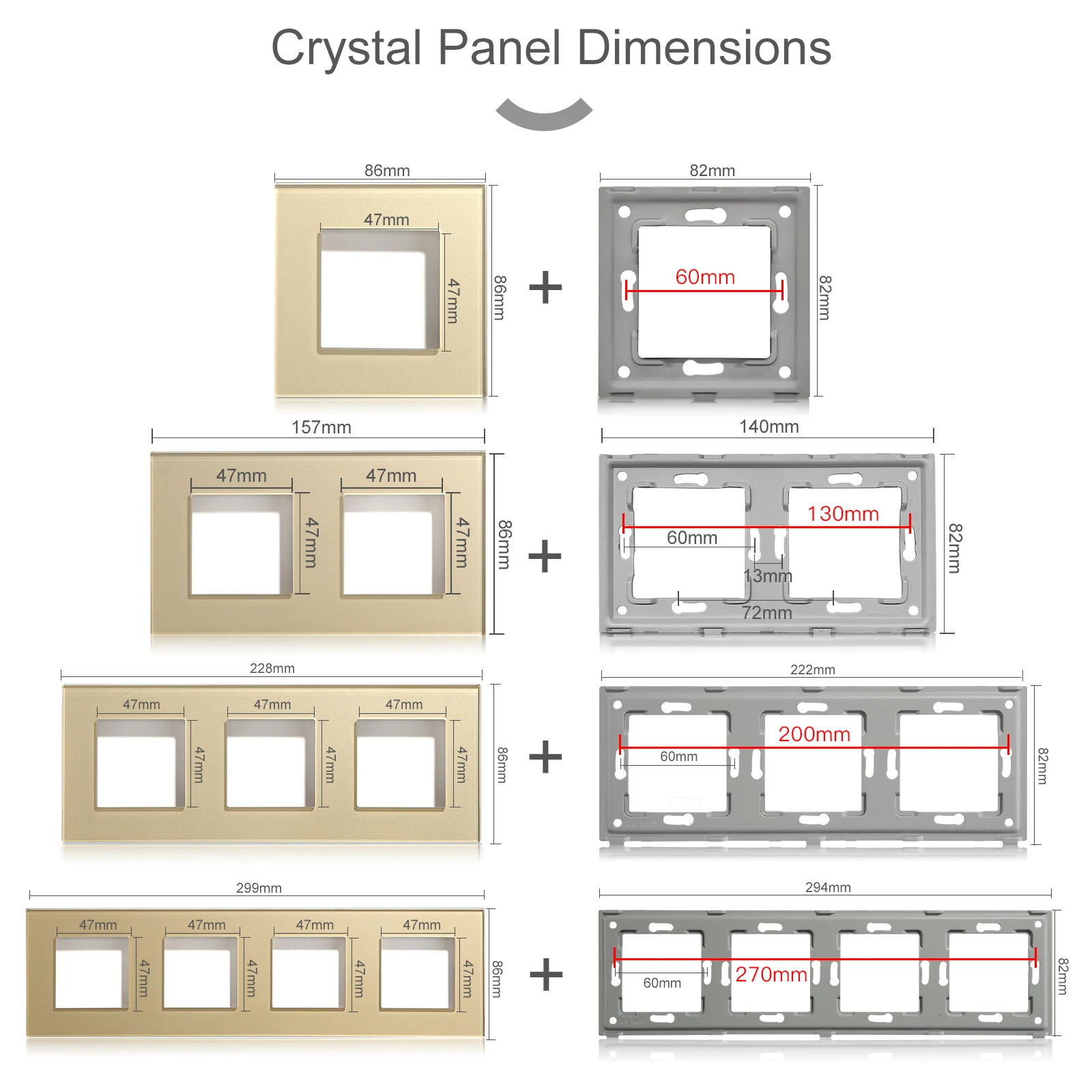 Crystal Panel Dimensions

86mm
47mm
47mm
86mm
+
82mm
60mm
82mm

157mm
47mm
47mm
47mm
47mm
86mm
+
140mm
130mm
60mm
13mm
72mm
82mm

228mm
47mm
47mm
47mm
47mm
47mm
47mm
86mm
+
222mm
200mm
60mm
82mm

299mm
47mm
47mm
47mm
47mm
47mm
47mm
47mm
47mm
86mm
+
294mm
270mm
60mm
82mm