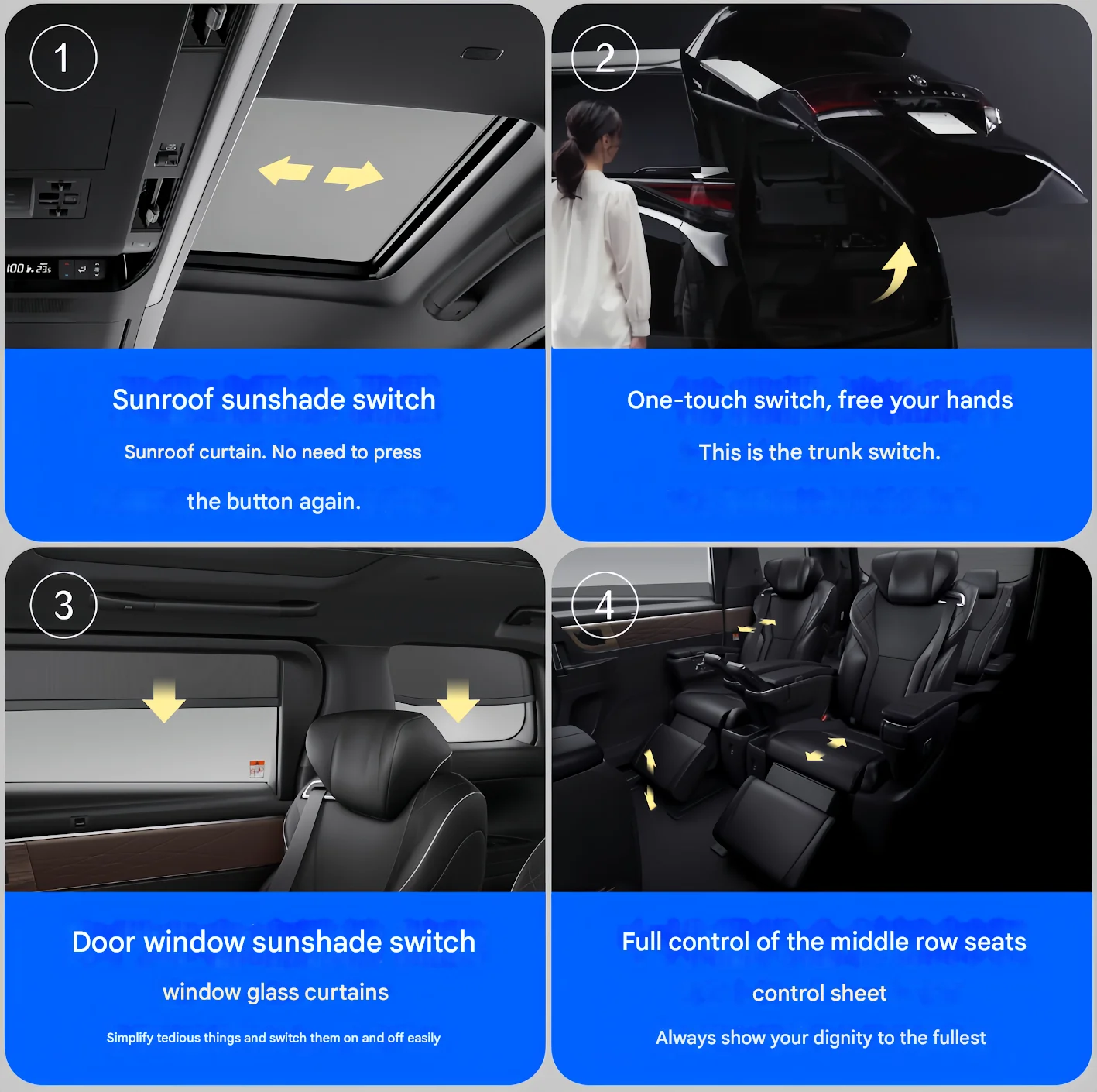 1

Sunroof sunshade switch

Sunroof curtain. No need to press

the button again.

2

One-touch switch, free your hands

This is the trunk switch.

3

Door window sunshade switch

window glass curtains

Simplify tedious things and switch them on and off easily

4

Full control of the middle row seats

control sheet

Always show your dignity to the fullest