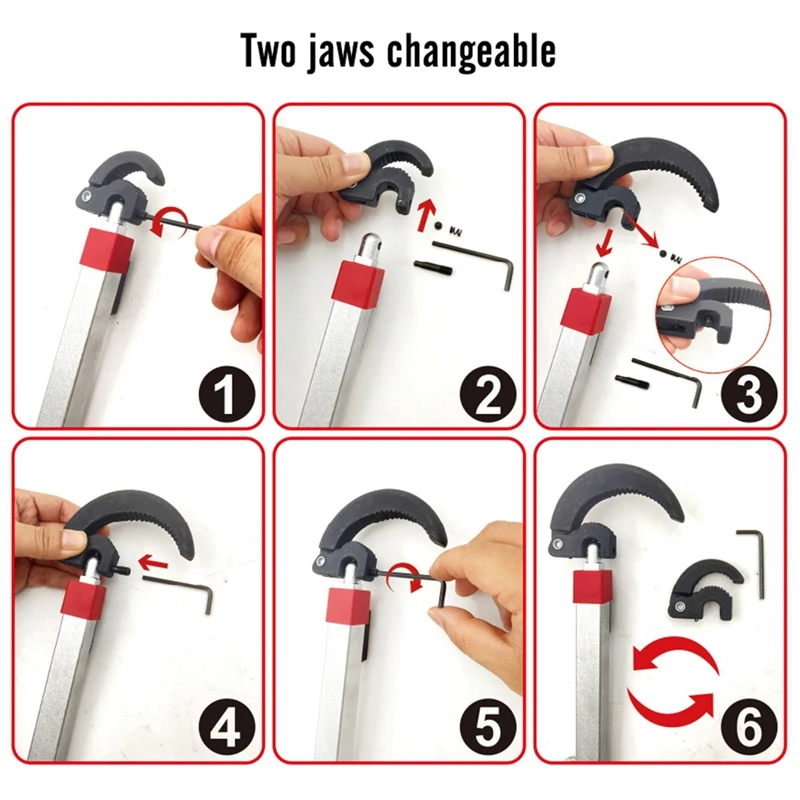 Two jaws changeable

1

2

3

4

5

6