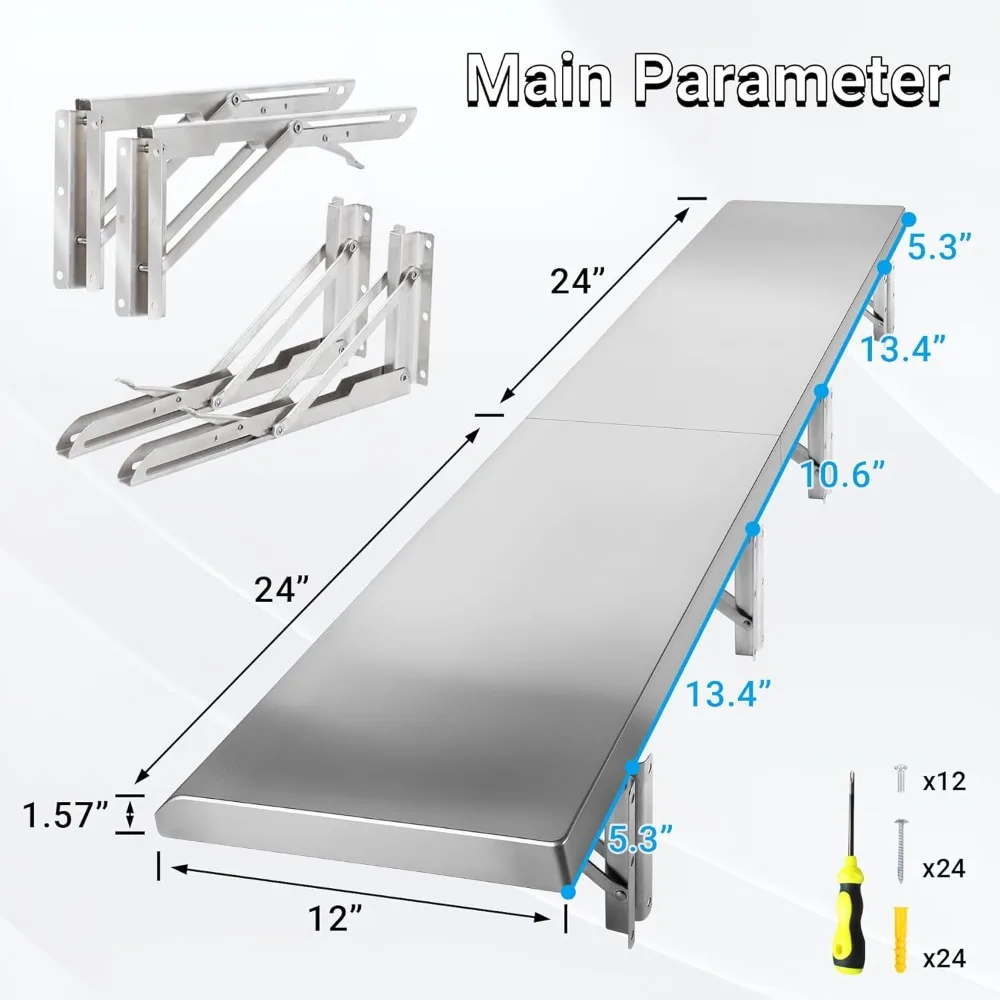 Main Parameter

24”

5.3”

13.4”

10.6”

24”

13.4”

1.57”

5.3”

12”

x12

x24

x24