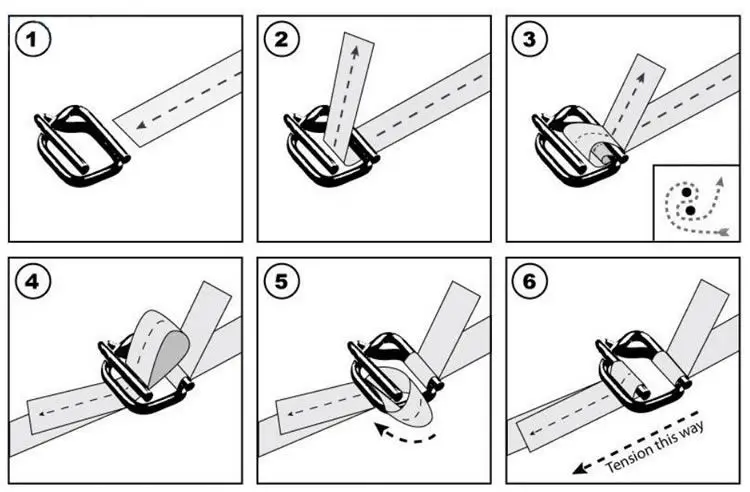 1

2

3

4

5

6

Tension this way