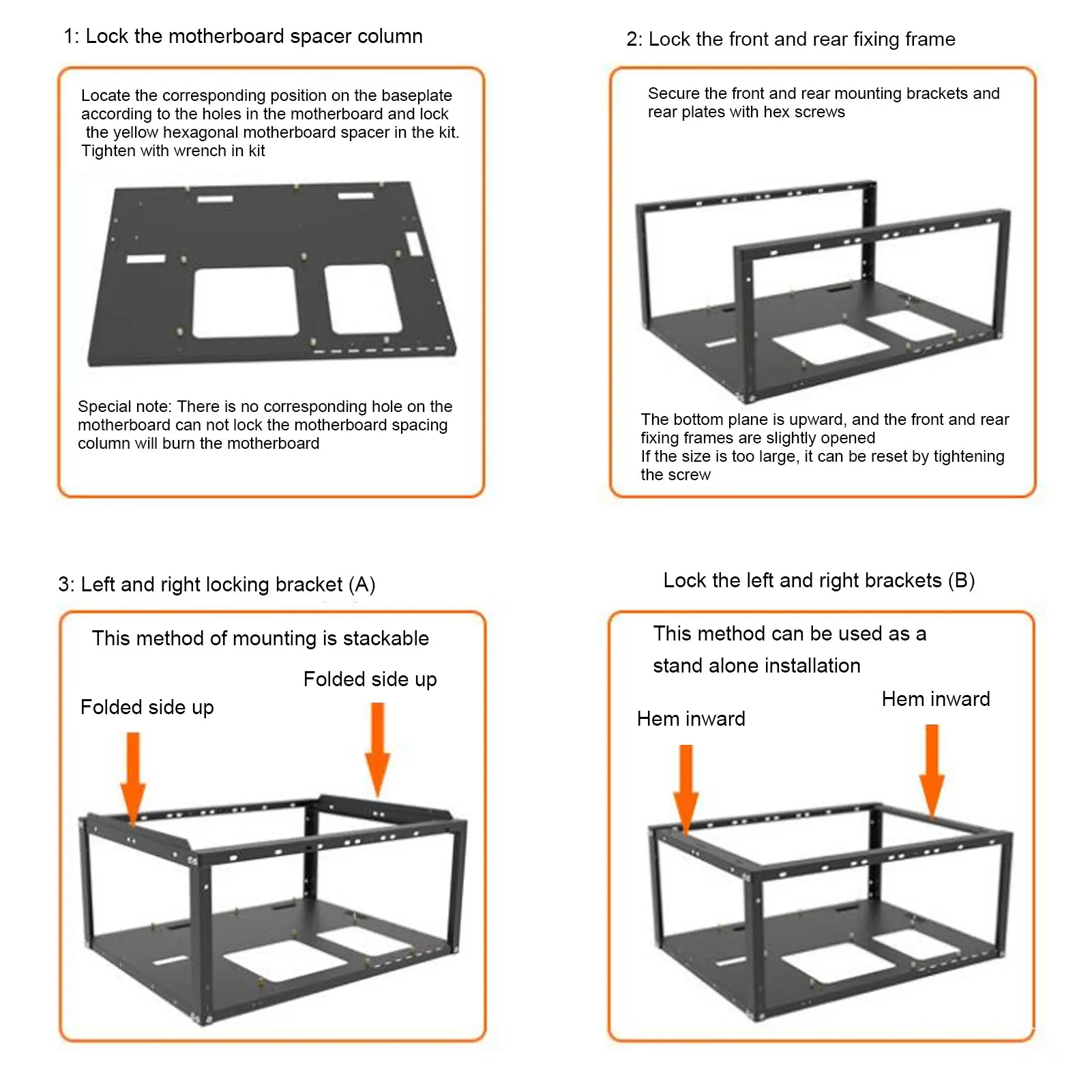 1: Lock the motherboard spacer column

Locate the corresponding position on the baseplate according to the holes in the motherboard and lock the yellow hexagonal motherboard spacer in the kit. Tighten with wrench in kit

Special note: There is no corresponding hole on the motherboard can not lock the motherboard spacing column will burn the motherboard

2: Lock the front and rear fixing frame

Secure the front and rear mounting brackets and rear plates with hex screws

The bottom plane is upward, and the front and rear fixing frames are slightly opened
If the size is too large, it can be reset by tightening the screw

3: Left and right locking bracket (A)

This method of mounting is stackable

Folded side up

Folded side up

Lock the left and right brackets (B)

This method can be used as a stand alone installation

Hem inward

Hem inward