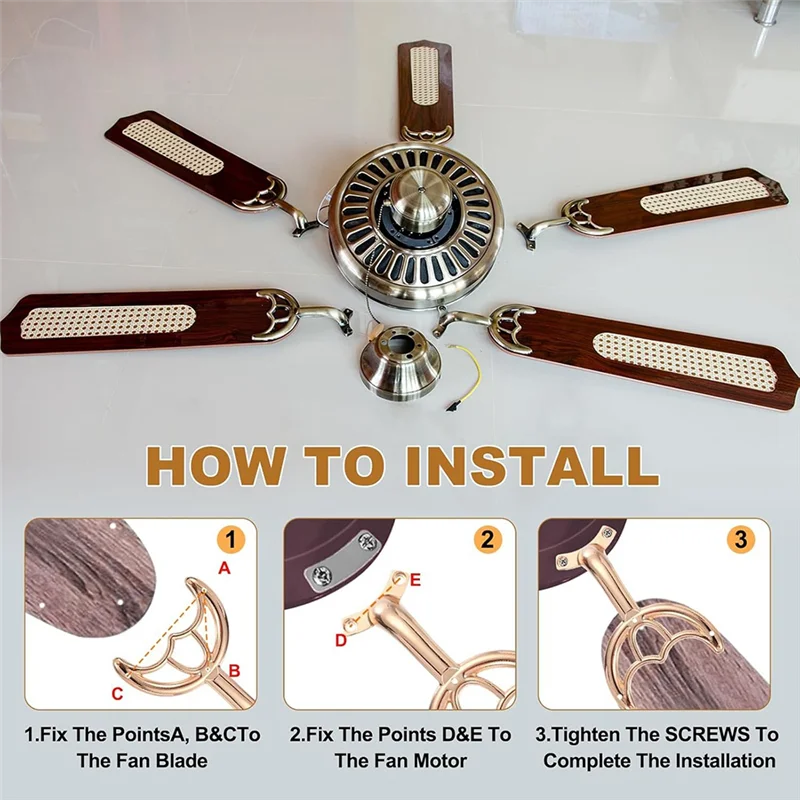 HOW TO INSTALL

1

A

B

C

1.Fix The PointsA, B&CTo The Fan Blade

2

E

D

2.Fix The Points D&E To The Fan Motor

3

3.Tighten The SCREWS To Complete The Installation