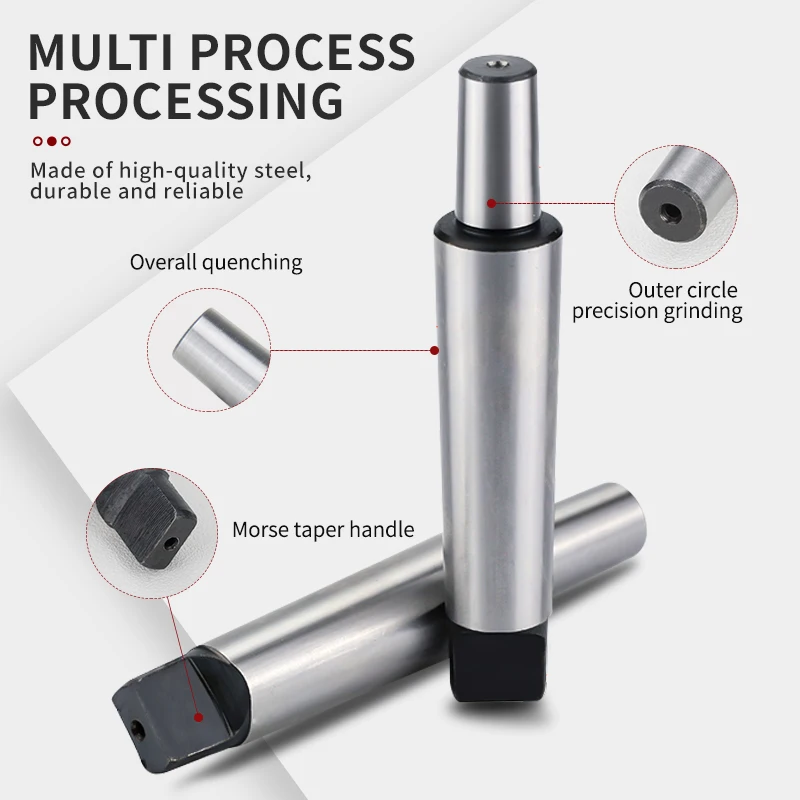 MULTI PROCESS PROCESSING

Made of high-quality steel, durable and reliable

Overall quenching

Outer circle precision grinding

Morse taper handle