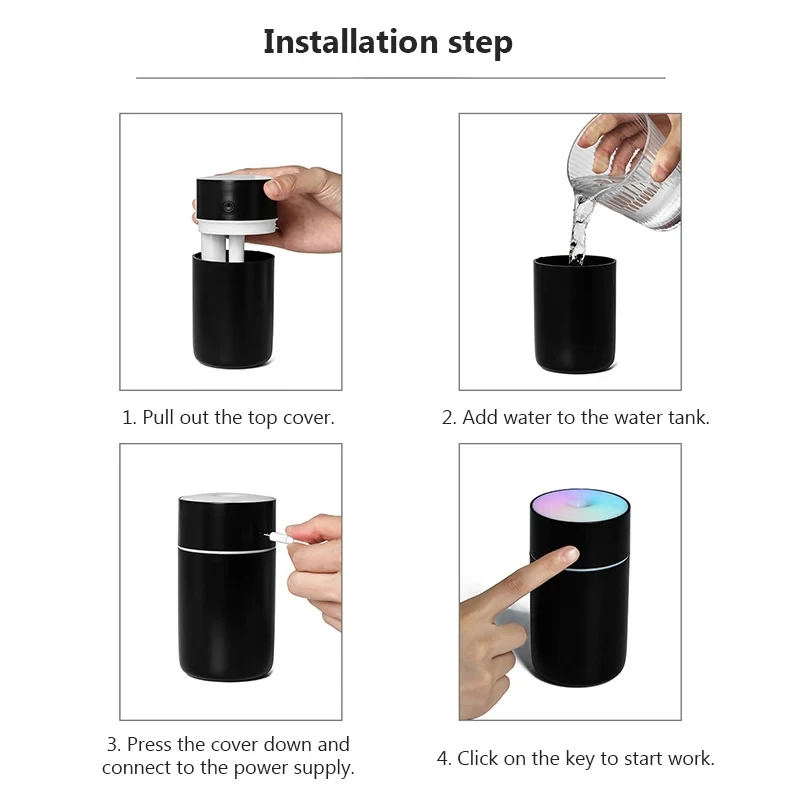 Installation step

1. Pull out the top cover.

2. Add water to the water tank.

3. Press the cover down and connect to the power supply.

4. Click on the key to start work.