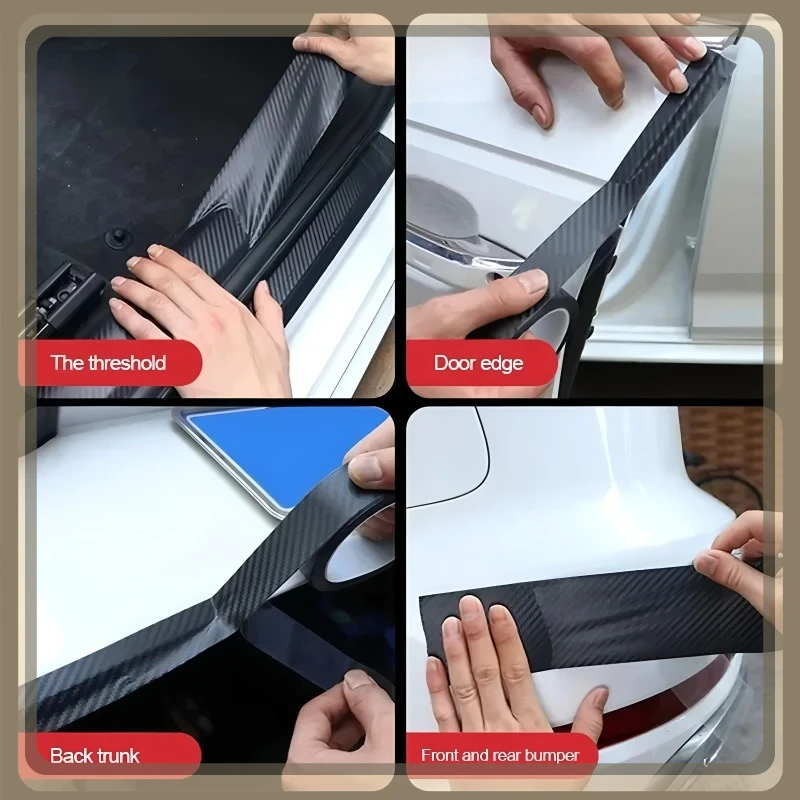 The threshold

Door edge

Back trunk

Front and rear bumper