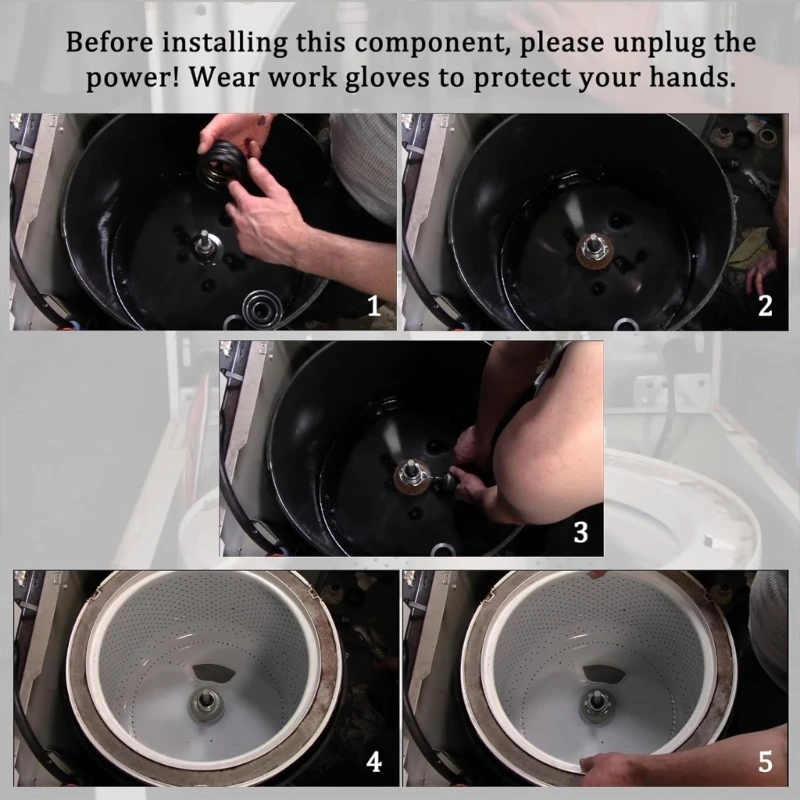 Before installing this component, please unplug the power! Wear work gloves to protect your hands.

1

2

3

4

5