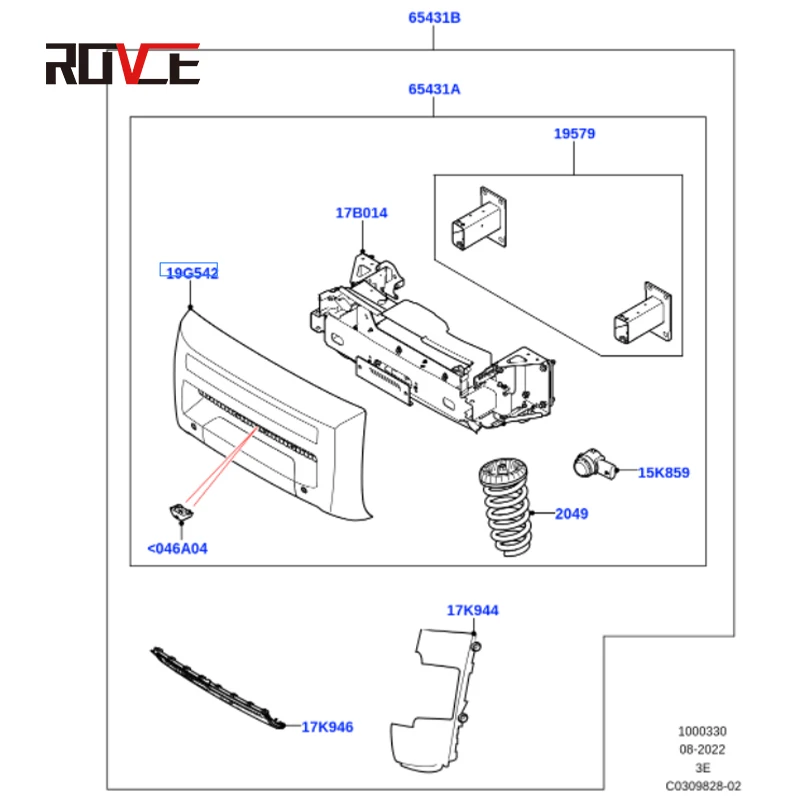 ROVCE

65431B

65431A

19579

17B014

19G542

15K859

2049

<046A04

17K944

17K946

1000330
08-2022
3E
C0309828-02